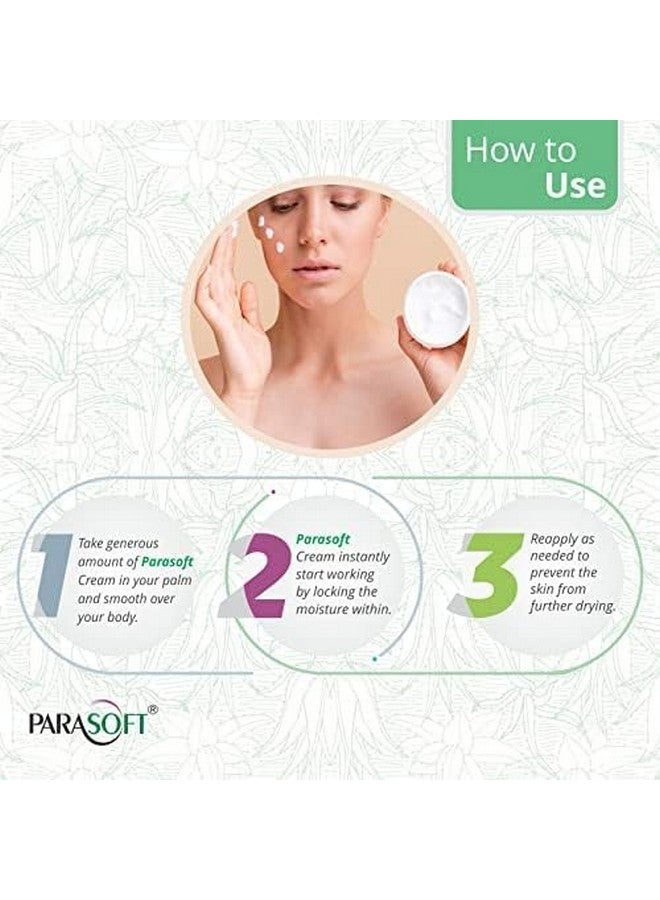 How to Use

1 Take generous amount of Parasoft Cream in your palm and smooth over your body.

2 Parasoft Cream instantly start working by locking the moisture within.

3 Reapply as needed to prevent the skin from further drying.

PARASOFT®