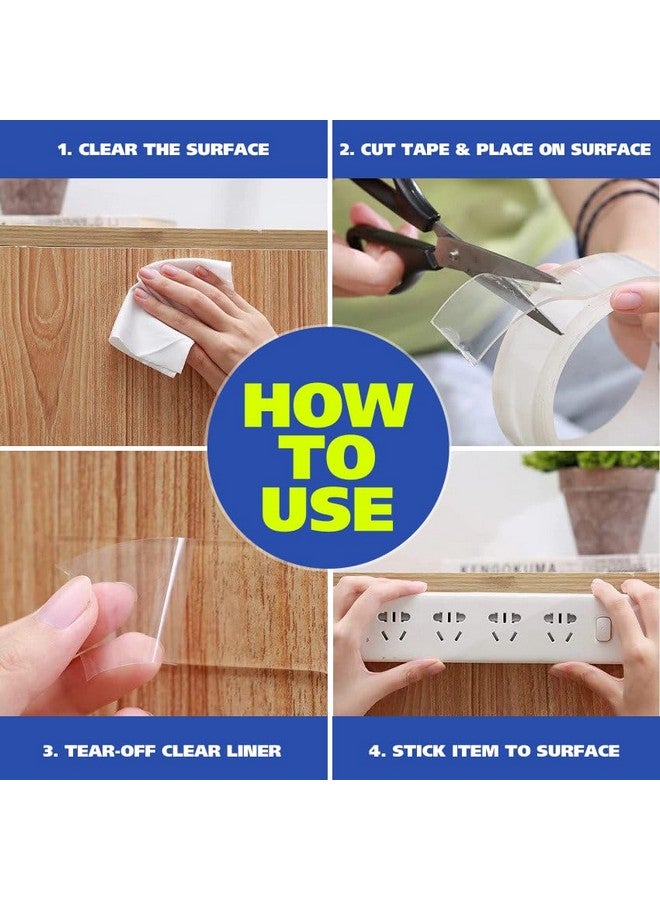 1. CLEAR THE SURFACE

2. CUT TAPE & PLACE ON SURFACE

HOW
TO
USE

3. TEAR-OFF CLEAR LINER

4. STICK ITEM TO SURFACE