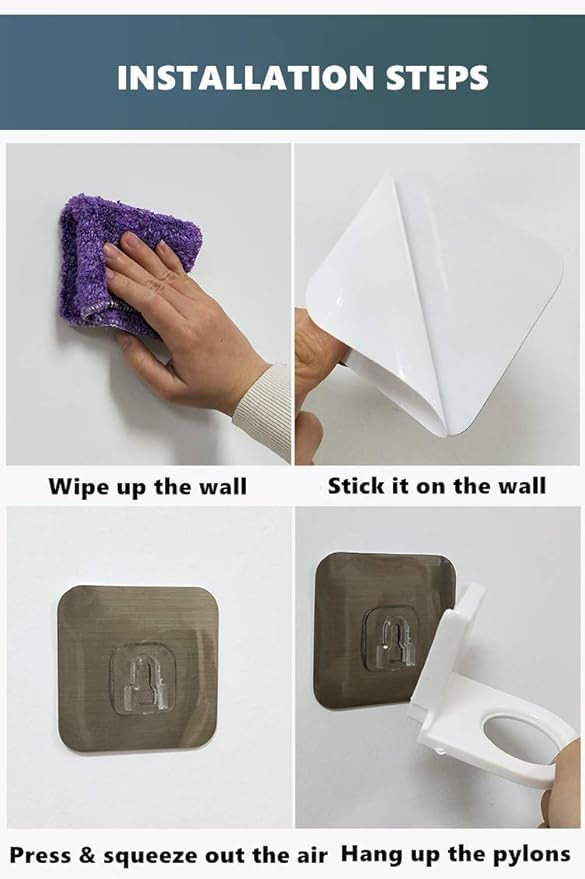 INSTALLATION STEPS

Wipe up the wall

Stick it on the wall

Press & squeeze out the air

Hang up the pylons