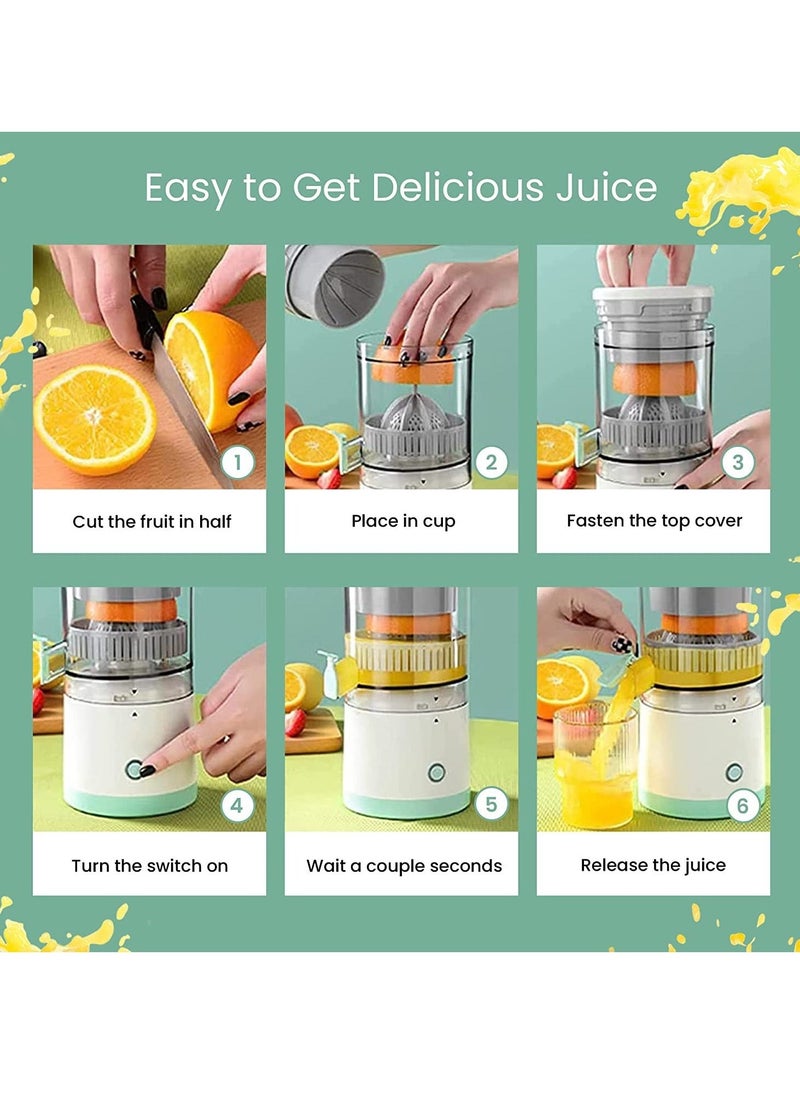 Easy to Get Delicious Juice

1
Cut the fruit in half

2
Place in cup

3
Fasten the top cover

4
Turn the switch on

5
Wait a couple seconds

6
Release the juice