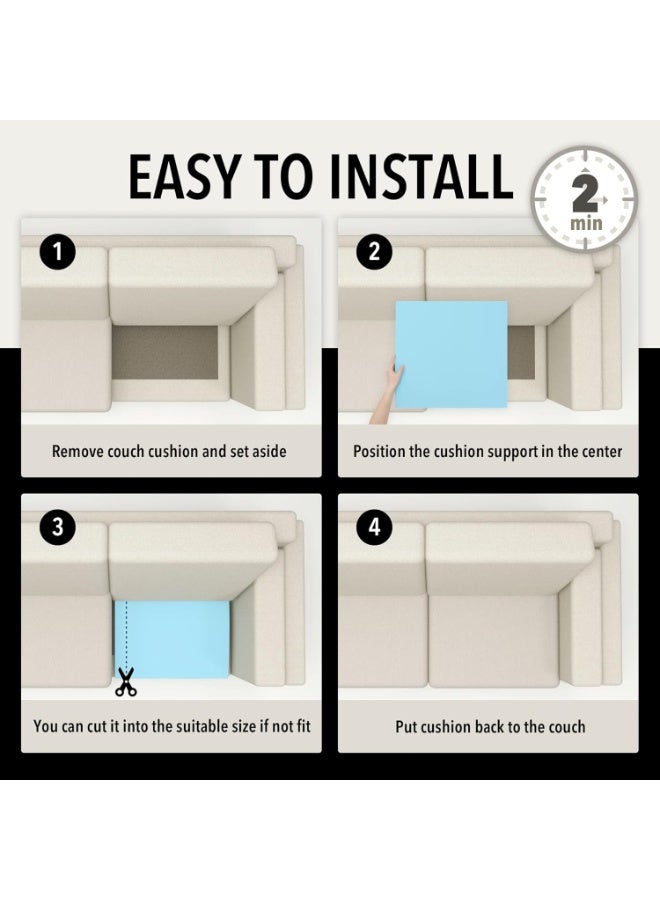 EASY TO INSTALL

2 min

1

Remove couch cushion and set aside

2

Position the cushion support in the center

3

You can cut it into the suitable size if not fit

4

Put cushion back to the couch