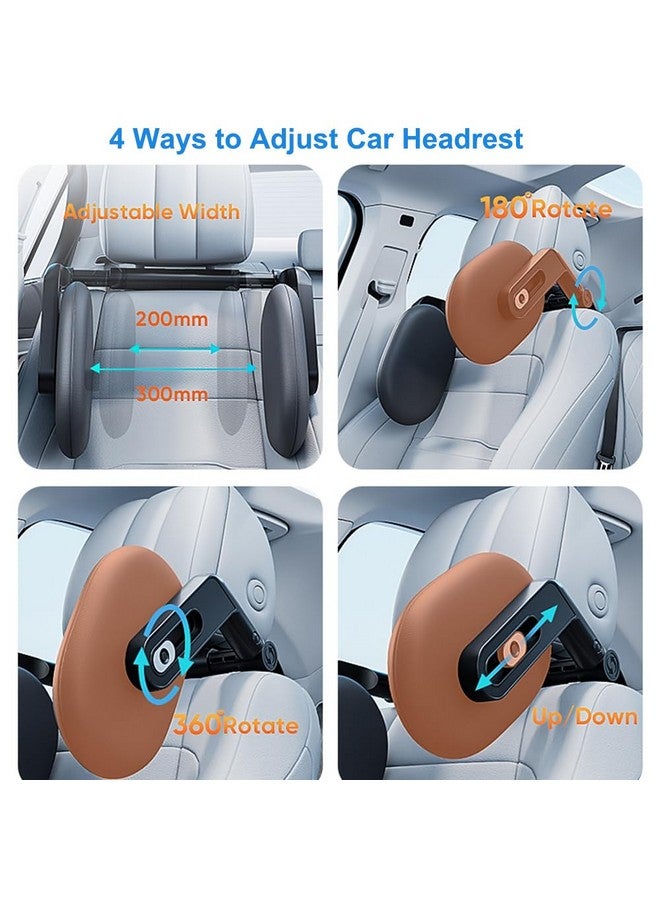 4 Ways to Adjust Car Headrest

Adjustable Width

200mm

300mm

180° Rotate

360° Rotate

Up/Down