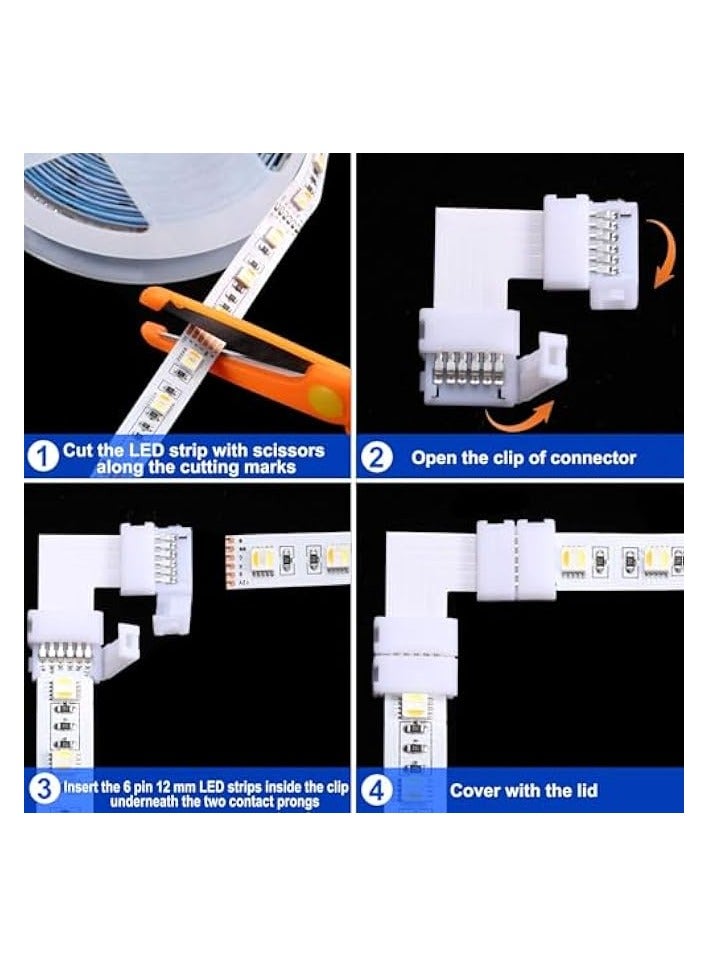 1 Cut the LED strip with scissors along the cutting marks

2 Open the clip of connector

3 Insert the 6 pin 12 mm LED strips inside the clip underneath the two contact prongs

4 Cover with the lid