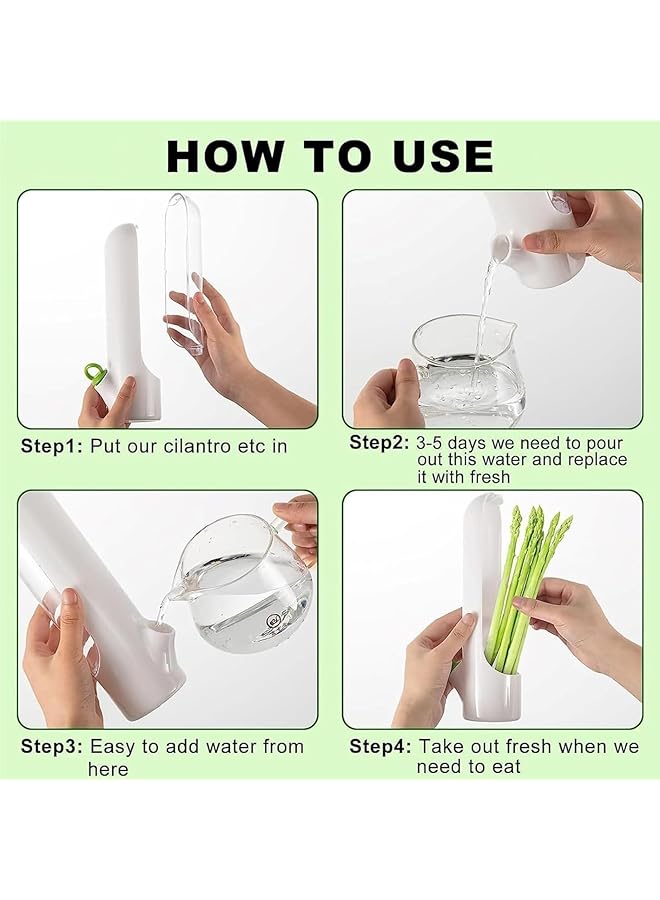 HOW TO USE

Step1: Put our cilantro etc in

Step2: 3-5 days we need to pour out this water and replace it with fresh

Step3: Easy to add water from here

Step4: Take out fresh when we need to eat