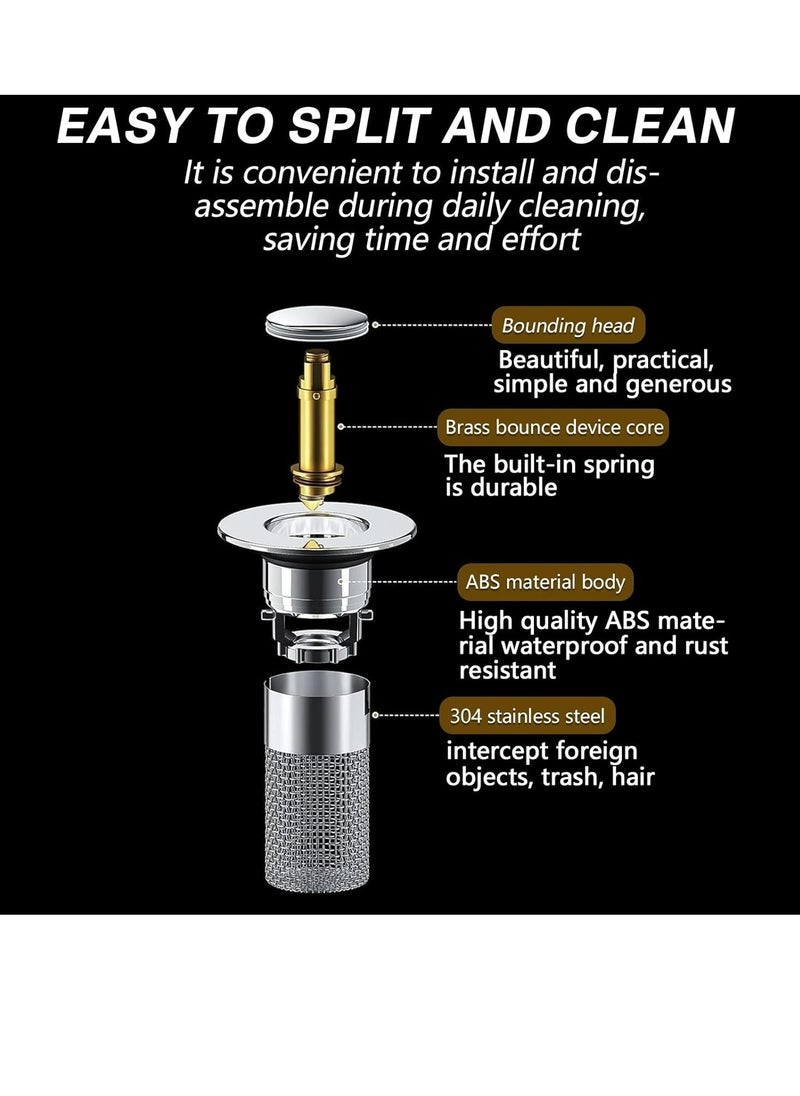 EASY TO SPLIT AND CLEAN

It is convenient to install and disassemble during daily cleaning, saving time and effort

Bounding head

Beautiful, practical, simple and generous

Brass bounce device core

The built-in spring is durable

ABS material body

High quality ABS material waterproof and rust resistant

304 stainless steel

intercept foreign objects, trash, hair