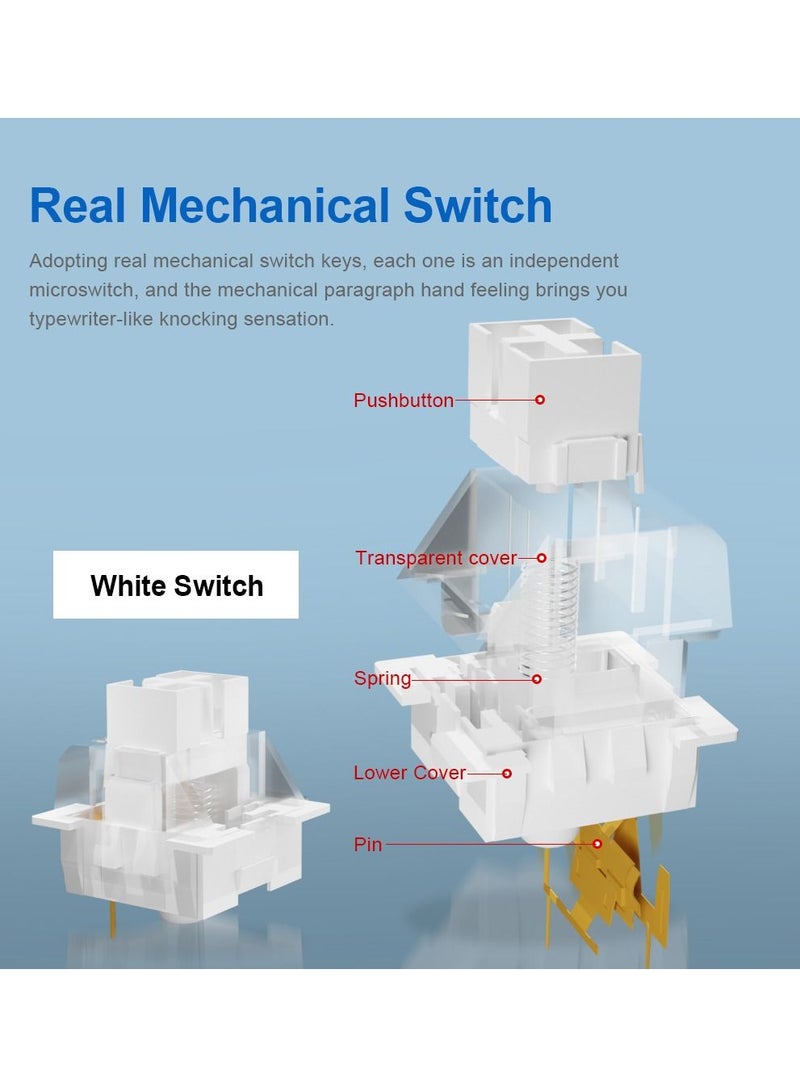 Real Mechanical Switch

Adopting real mechanical switch keys, each one is an independent microswitch, and the mechanical paragraph hand feeling brings you typewriter-like knocking sensation.

Pushbutton

Transparent cover

White Switch

Spring

Lower Cover

Pin