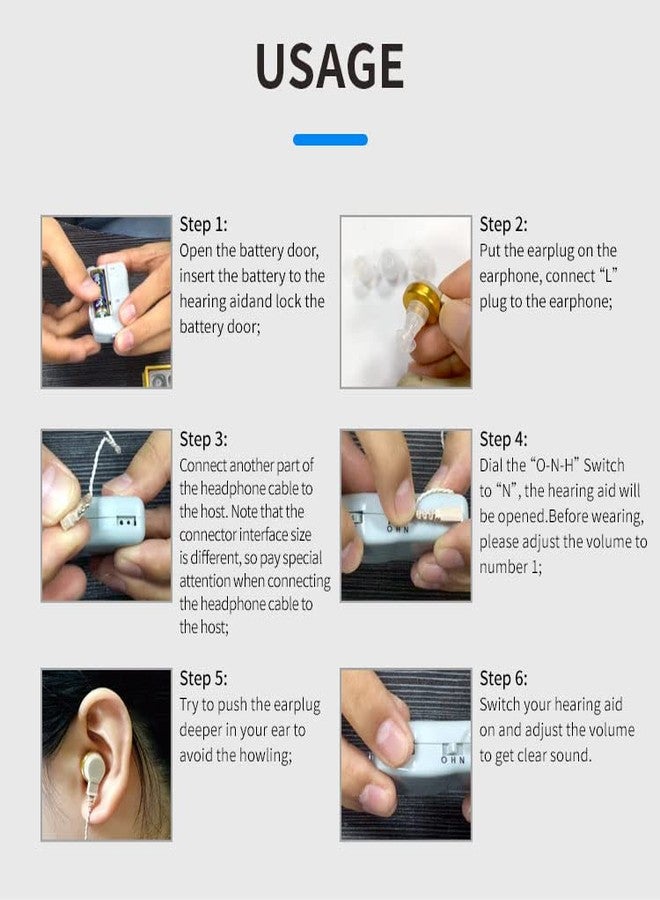 USAGE

Step 1:
Open the battery door, insert the battery to the hearing aidand lock the battery door;

Step 2:
Put the earplug on the earphone, connect "L" plug to the earphone;

Step 3:
Connect another part of the headphone cable to the host. Note that the connector interface size is different, so pay special attention when connecting the headphone cable to the host;

O H N

Step 4:
Dial the "O-N-H" Switch to "N", the hearing aid will be opened.Before wearing, please adjust the volume to number 1;

Step 5:
Try to push the earplug deeper in your ear to avoid the howling;

O H N

Step 6:
Switch your hearing aid on and adjust the volume to get clear sound.