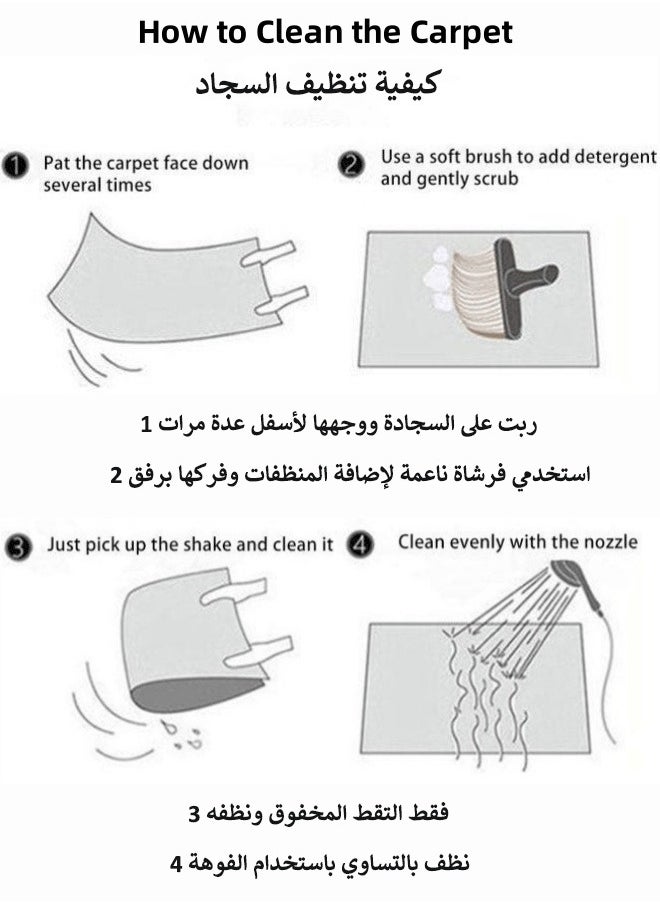 How to Clean the Carpet
كيفية تنظيف السجاد

1 Pat the carpet face down several times

2 Use a soft brush to add detergent and gently scrub

ربت على السجادة ووجهها لأسفل عدة مرات 1

استخدمي فرشاة ناعمة لإضافة المنظفات وفركها برفق 2

3 Just pick up the shake and clean it

4 Clean evenly with the nozzle

فقط التقط المخفوق ونظفه 3

نظف بالتساوي باستخدام الفوهة 4