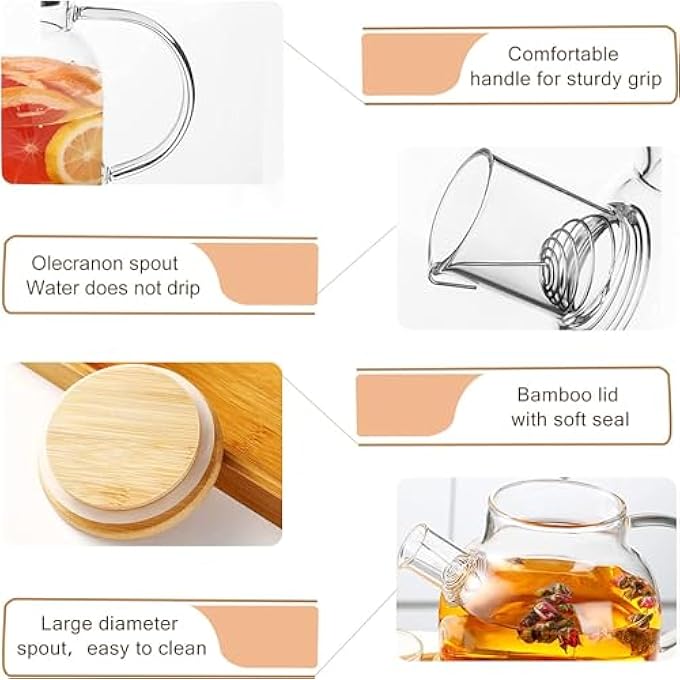 Comfortable handle for sturdy grip

Olecranon spout
Water does not drip

Bamboo lid
with soft seal

Large diameter
spout, easy to clean