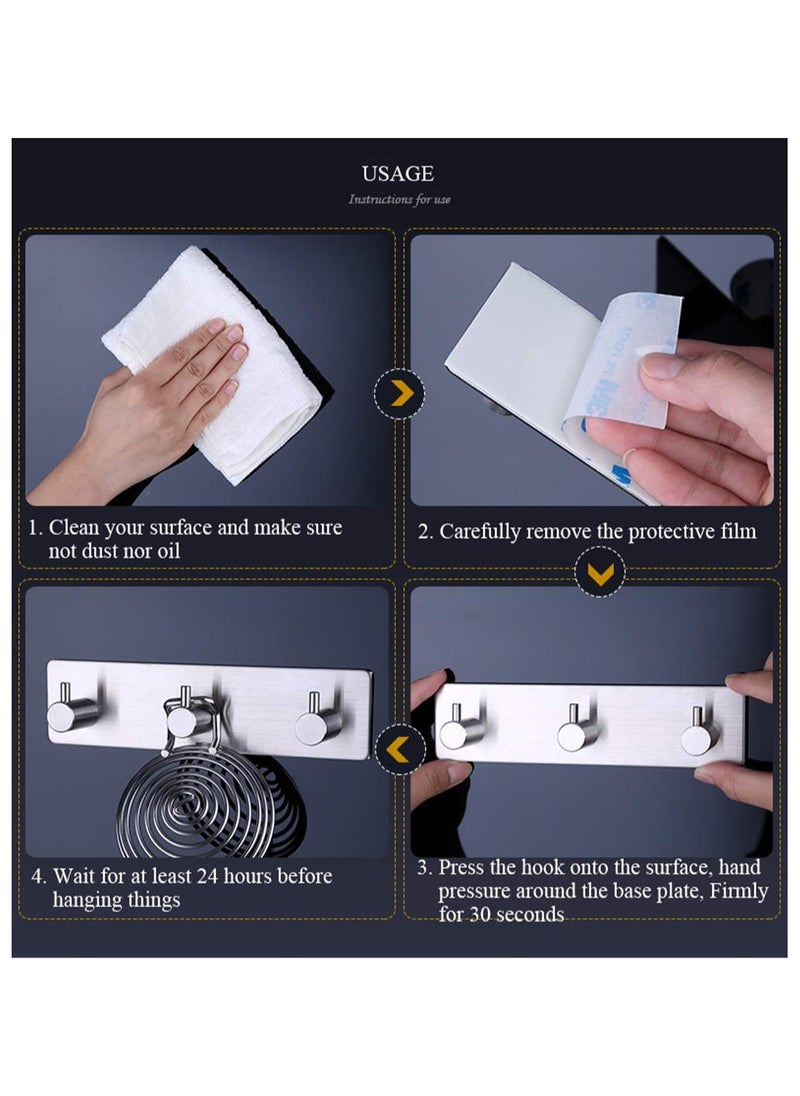 USAGE

Instructions for use

1. Clean your surface and make sure not dust nor oil

2. Carefully remove the protective film

4. Wait for at least 24 hours before hanging things

3. Press the hook onto the surface, hand pressure around the base plate, Firmly for 30 seconds