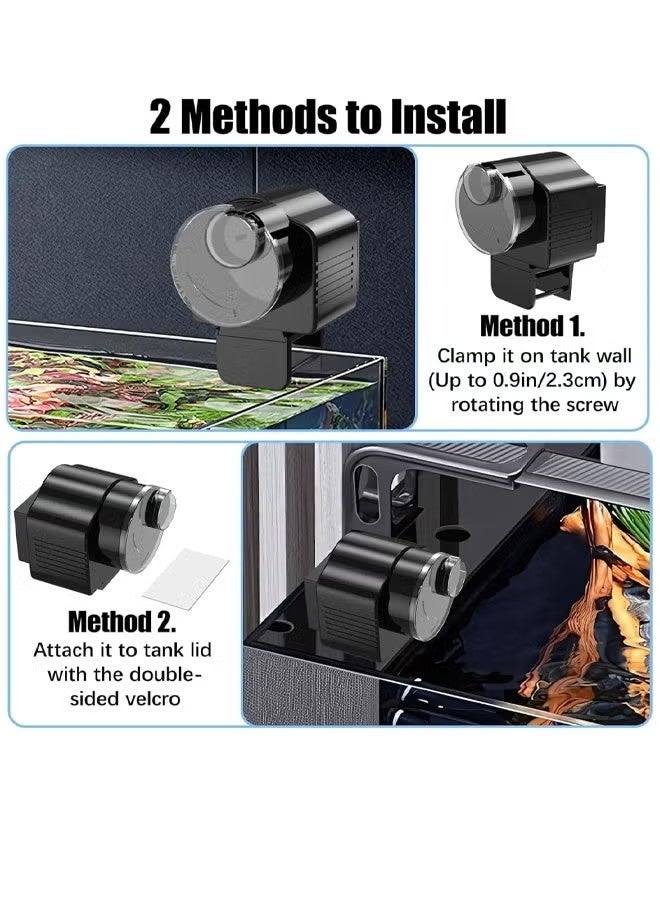 2 Methods to Install

Method 1.
Clamp it on tank wall (Up to 0.9in/2.3cm) by rotating the screw

Method 2.
Attach it to tank lid with the double-sided velcro