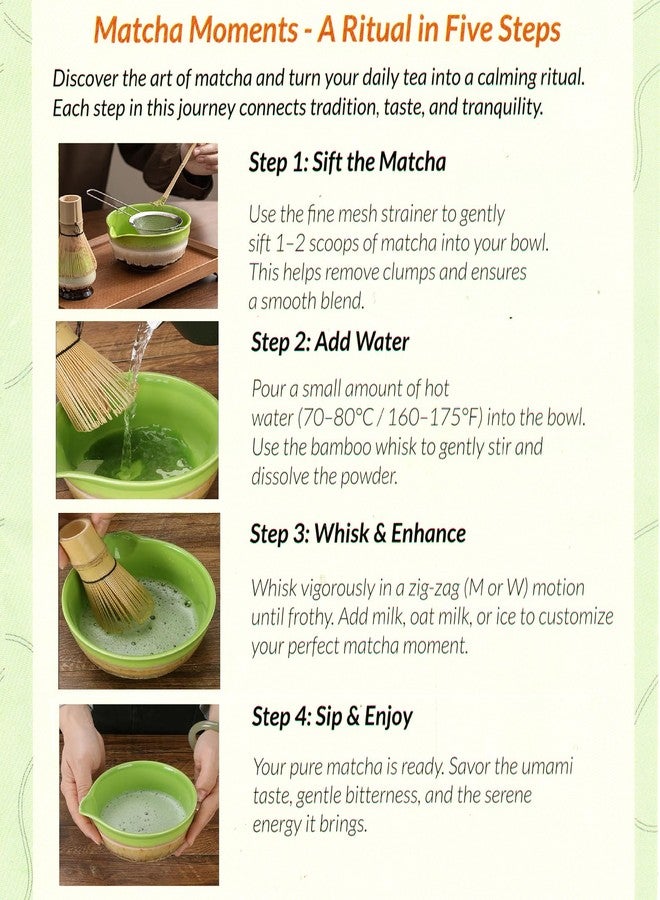 Matcha Moments - A Ritual in Five Steps

Discover the art of matcha and turn your daily tea into a calming ritual. Each step in this journey connects tradition, taste, and tranquility.

Step 1: Sift the Matcha

Use the fine mesh strainer to gently sift 1–2 scoops of matcha into your bowl. This helps remove clumps and ensures a smooth blend.

Step 2: Add Water

Pour a small amount of hot water (70–80°C / 160–175°F) into the bowl. Use the bamboo whisk to gently stir and dissolve the powder.

Step 3: Whisk & Enhance

Whisk vigorously in a zig-zag (M or W) motion until frothy. Add milk, oat milk, or ice to customize your perfect matcha moment.

Step 4: Sip & Enjoy

Your pure matcha is ready. Savor the umami taste, gentle bitterness, and the serene energy it brings.