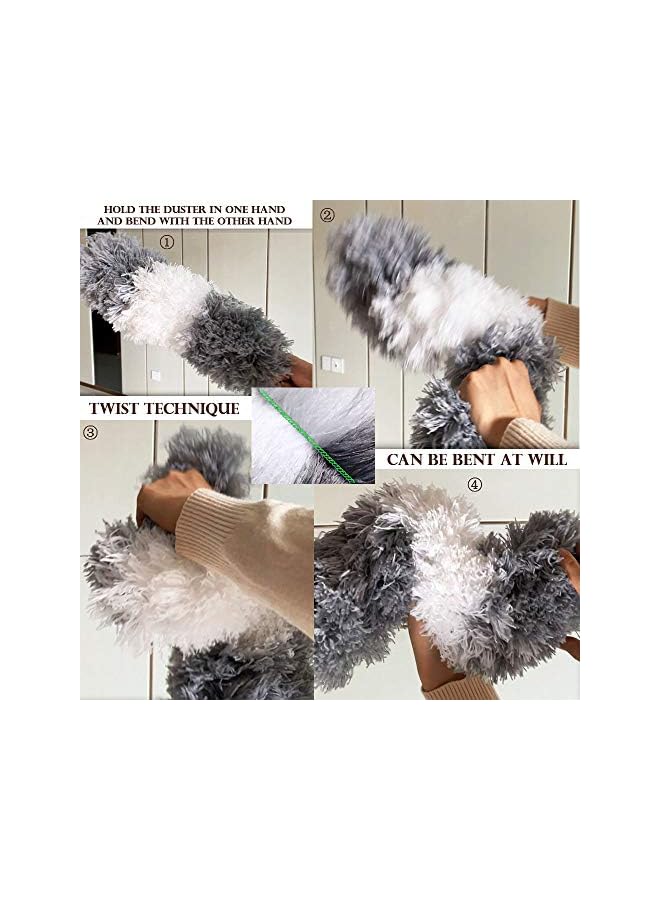 HOLD THE DUSTER IN ONE HAND AND BEND WITH THE OTHER HAND

①

②

TWIST TECHNIQUE

③

CAN BE BENT AT WILL

④