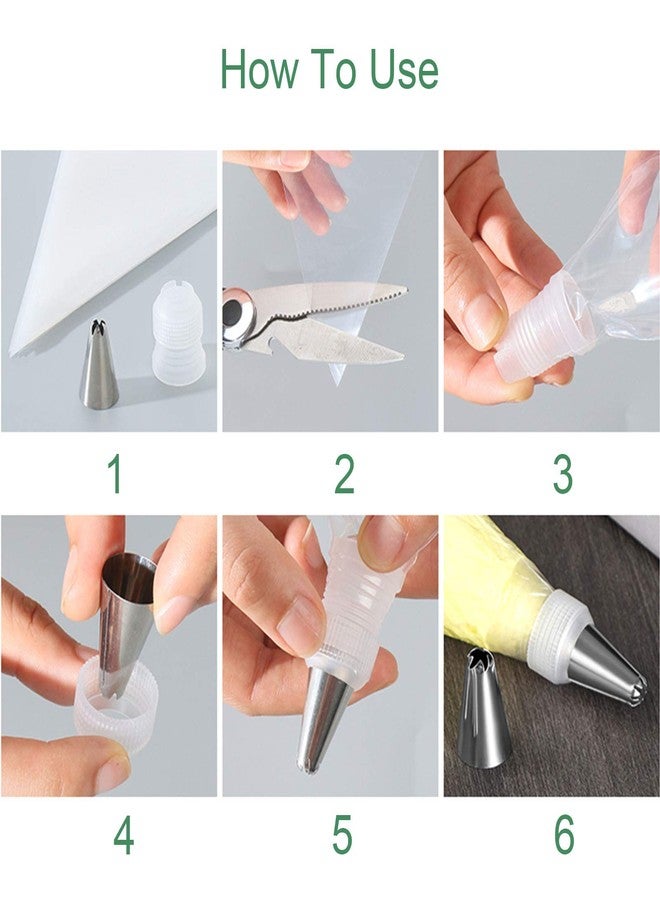 How To Use

1

2

3

4

5

6