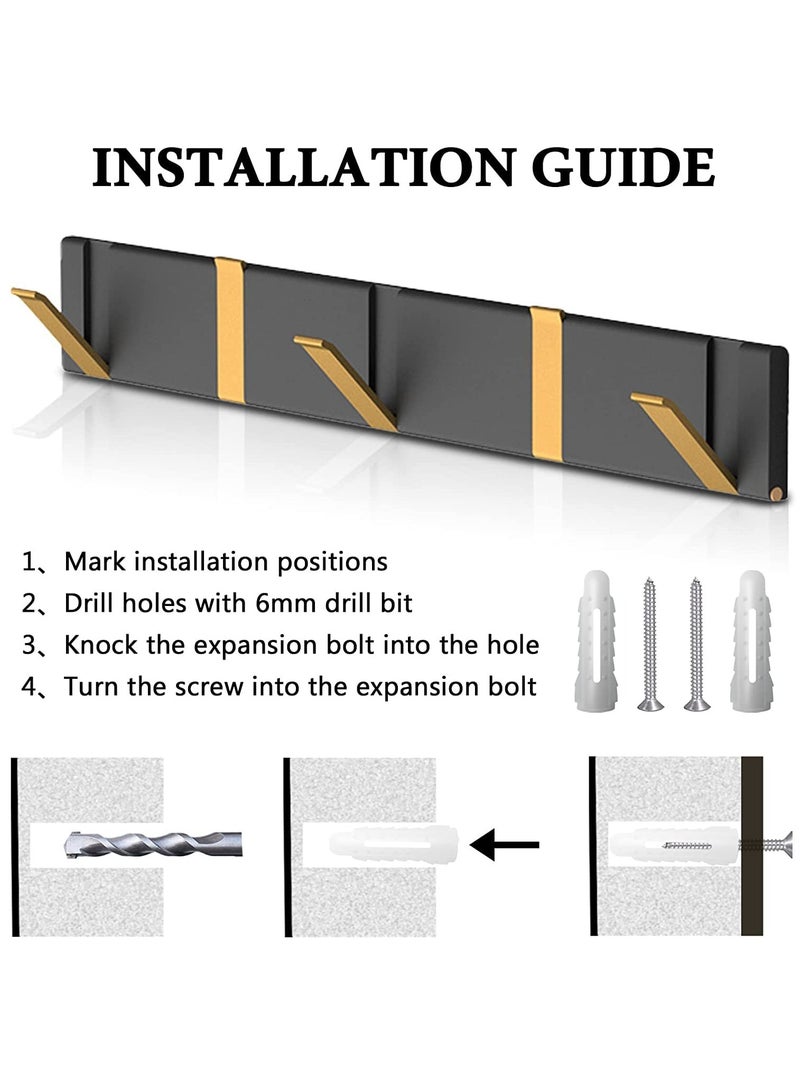 INSTALLATION GUIDE

1、Mark installation positions
2、Drill holes with 6mm drill bit
3、Knock the expansion bolt into the hole
4、Turn the screw into the expansion bolt