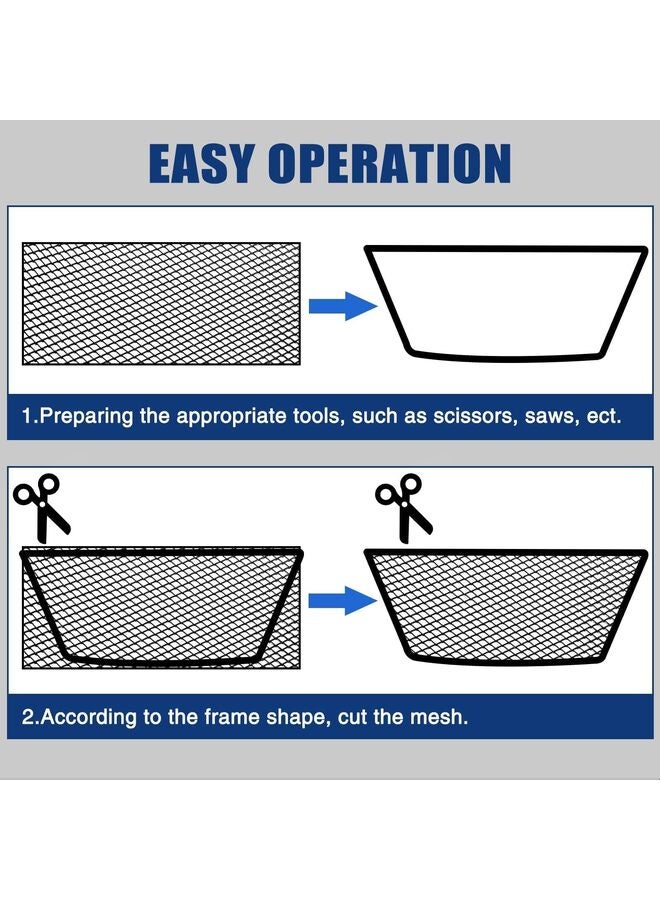 EASY OPERATION

1.Preparing the appropriate tools, such as scissors, saws, ect.

2.According to the frame shape, cut the mesh.