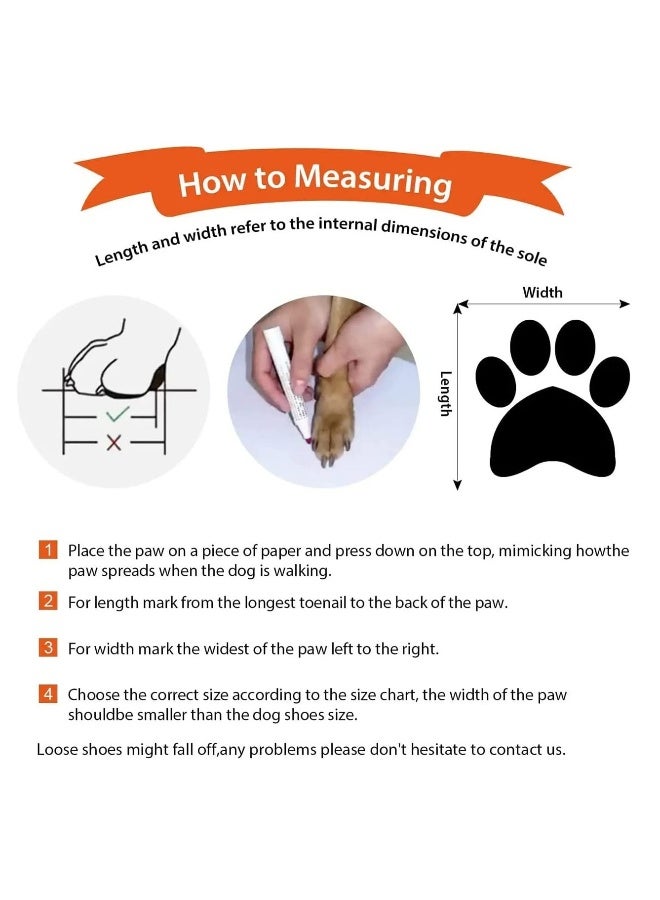 How to Measuring

Length and width refer to the internal dimensions of the sole

Width

Length

1 Place the paw on a piece of paper and press down on the top, mimicking howthe paw spreads when the dog is walking.

2 For length mark from the longest toenail to the back of the paw.

3 For width mark the widest of the paw left to the right.

4 Choose the correct size according to the size chart, the width of the paw shouldbe smaller than the dog shoes size.

Loose shoes might fall off,any problems please don't hesitate to contact us.