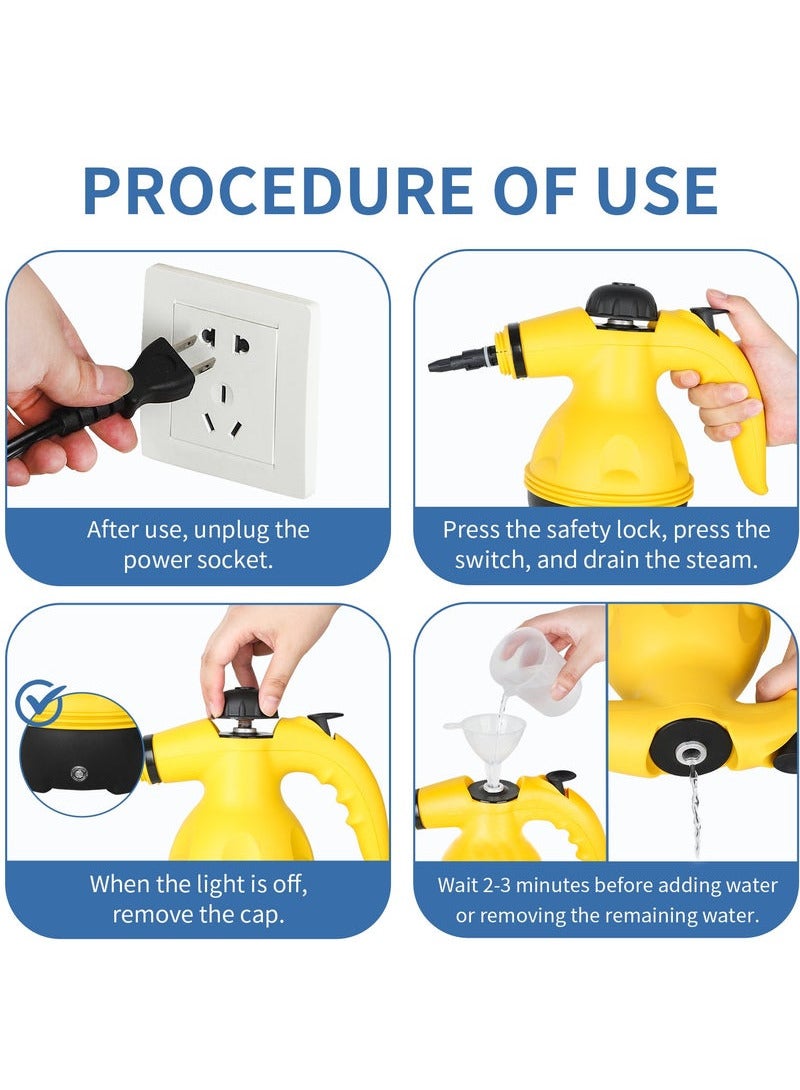 PROCEDURE OF USE

After use, unplug the power socket.

Press the safety lock, press the switch, and drain the steam.

When the light is off, remove the cap.

Wait 2-3 minutes before adding water or removing the remaining water.