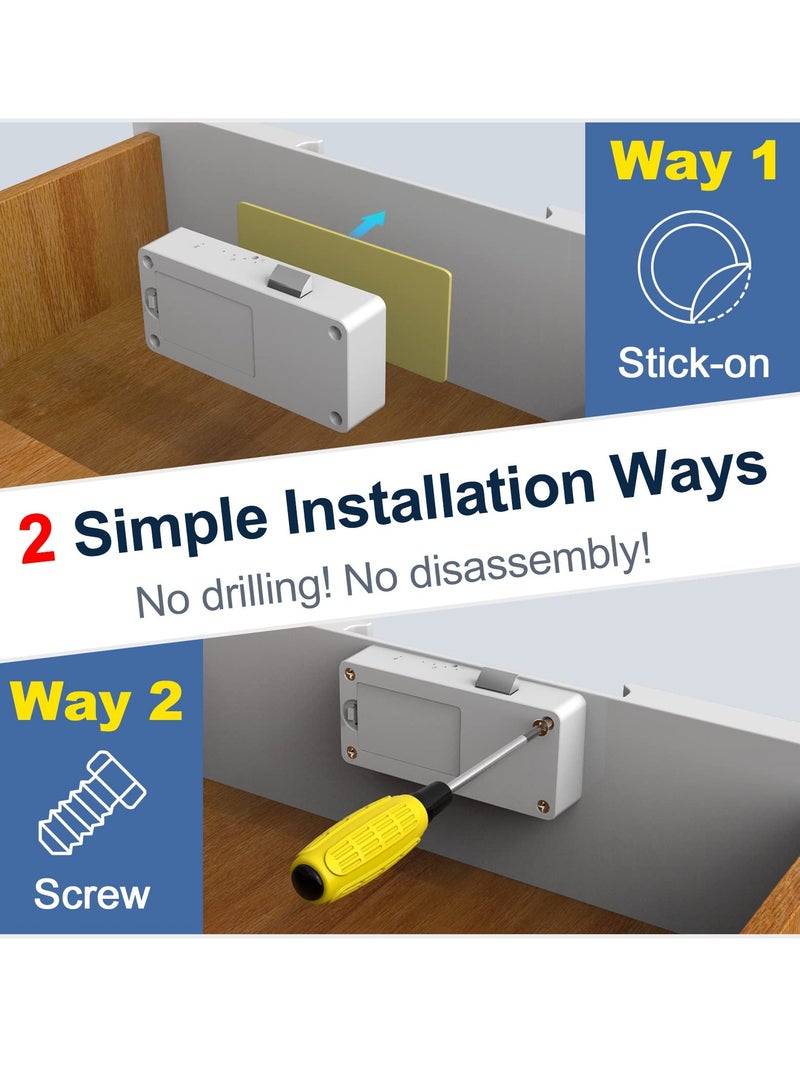 Way 1

Stick-on

2 Simple Installation Ways

No drilling! No disassembly!

Way 2

Screw