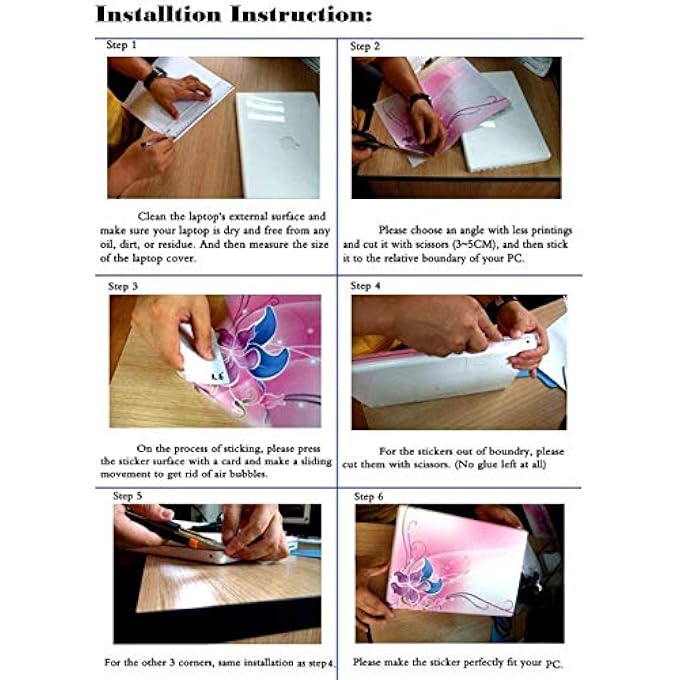 Installtion Instruction:

Step 1

Clean the laptop's external surface and make sure your laptop is dry and free from any oil, dirt, or residue. And then measure the size of the laptop cover.

Step 2

Please choose an angle with less printings and cut it with scissors (3~5CM), and then stick it to the relative boundary of your PC.

Step 3

On the process of sticking, please press the sticker surface with a card and make a sliding movement to get rid of air bubbles.

Step 4

For the stickers out of boundry, please cut them with scissors. (No glue left at all)

Step 5

For the other 3 corners, same installation as step4.

Step 6

Please make the sticker perfectly fit your PC.