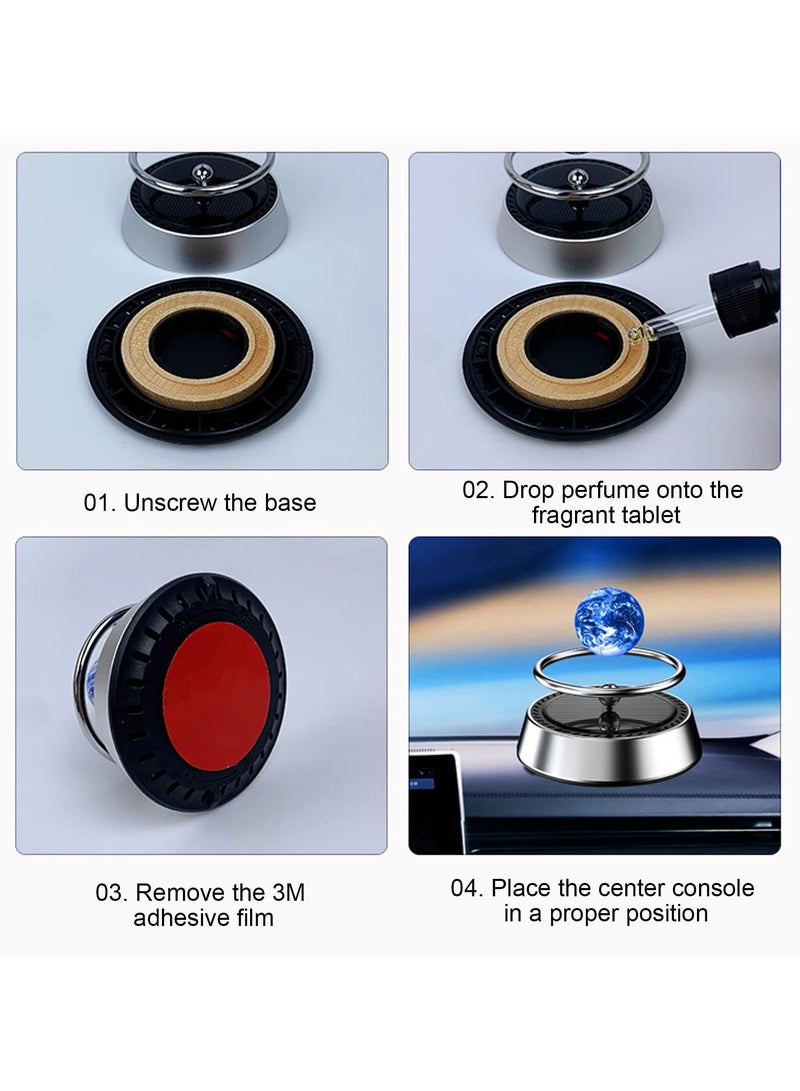 01. Unscrew the base

02. Drop perfume onto the fragrant tablet

03. Remove the 3M adhesive film

04. Place the center console in a proper position