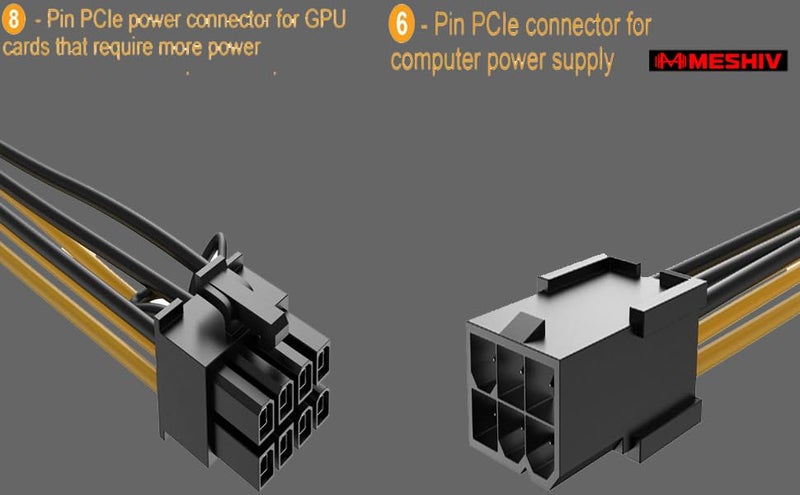 8 - Pin PCIe power connector for GPU cards that require more power

6 - Pin PCIe connector for computer power supply

MESHIV