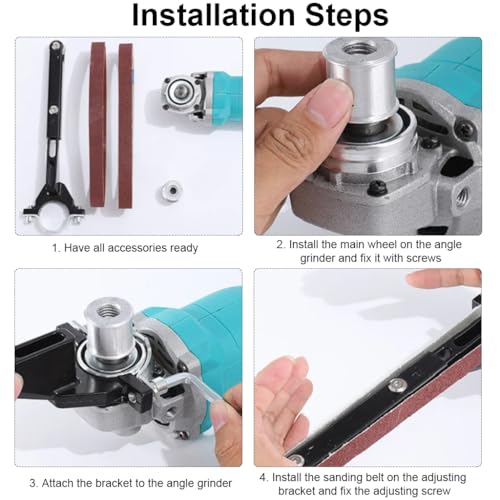 Installation Steps

1. Have all accessories ready

2. Install the main wheel on the angle grinder and fix it with screws

3. Attach the bracket to the angle grinder

4. Install the sanding belt on the adjusting bracket and fix the adjusting screw