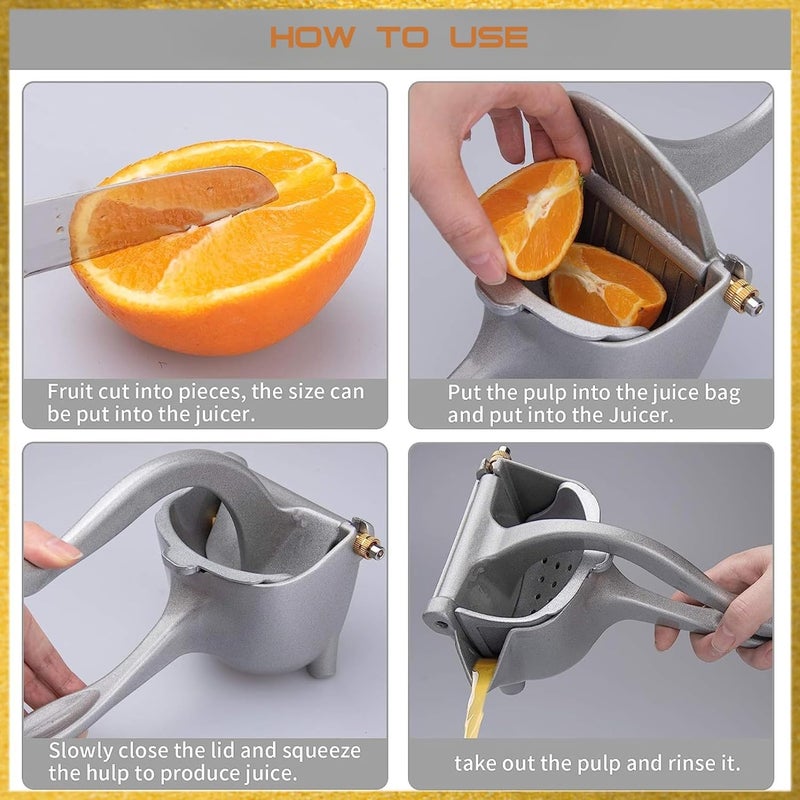 HOW TO USE

Fruit cut into pieces, the size can be put into the juicer.

Put the pulp into the juice bag and put into the Juicer.

Slowly close the lid and squeeze the hulp to produce juice.

take out the pulp and rinse it.