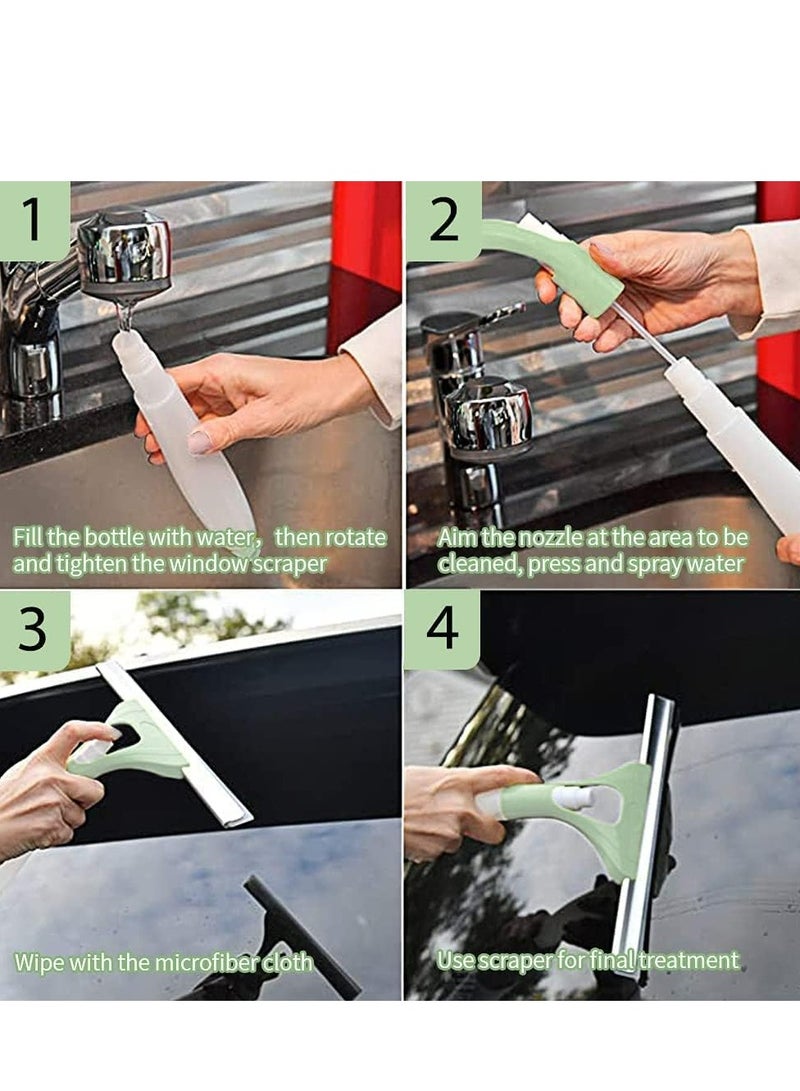 1

Fill the bottle with water, then rotate and tighten the window scraper

2

Aim the nozzle at the area to be cleaned, press and spray water

3

Wipe with the microfiber cloth

4

Use scraper for final treatment