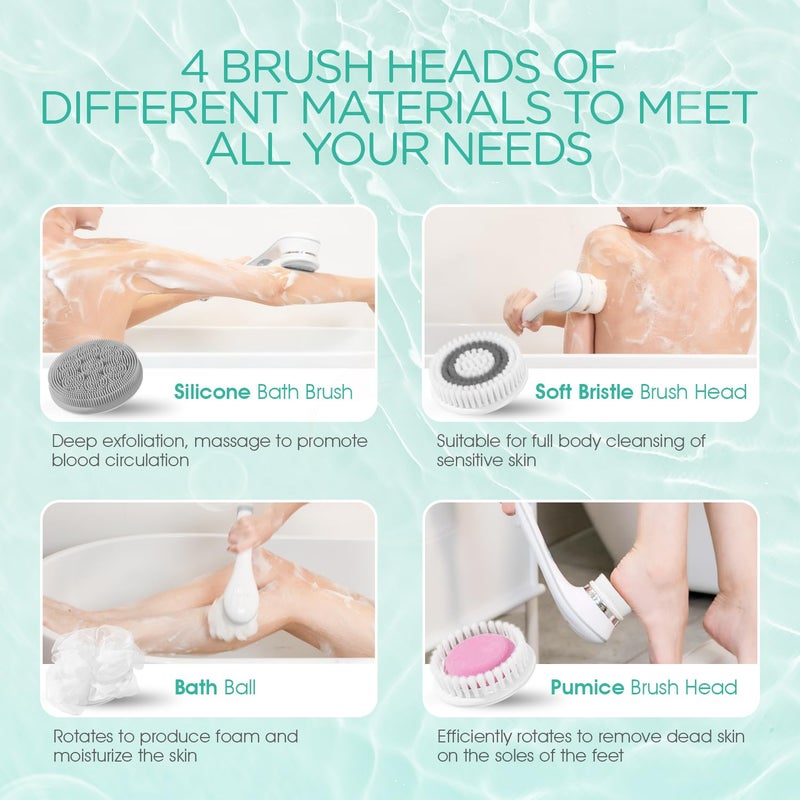 4 BRUSH HEADS OF DIFFERENT MATERIALS TO MEET ALL YOUR NEEDS

Silicone Bath Brush

Deep exfoliation, massage to promote blood circulation

Soft Bristle Brush Head

Suitable for full body cleansing of sensitive skin

Bath Ball

Rotates to produce foam and moisturize the skin

Pumice Brush Head

Efficiently rotates to remove dead skin on the soles of the feet