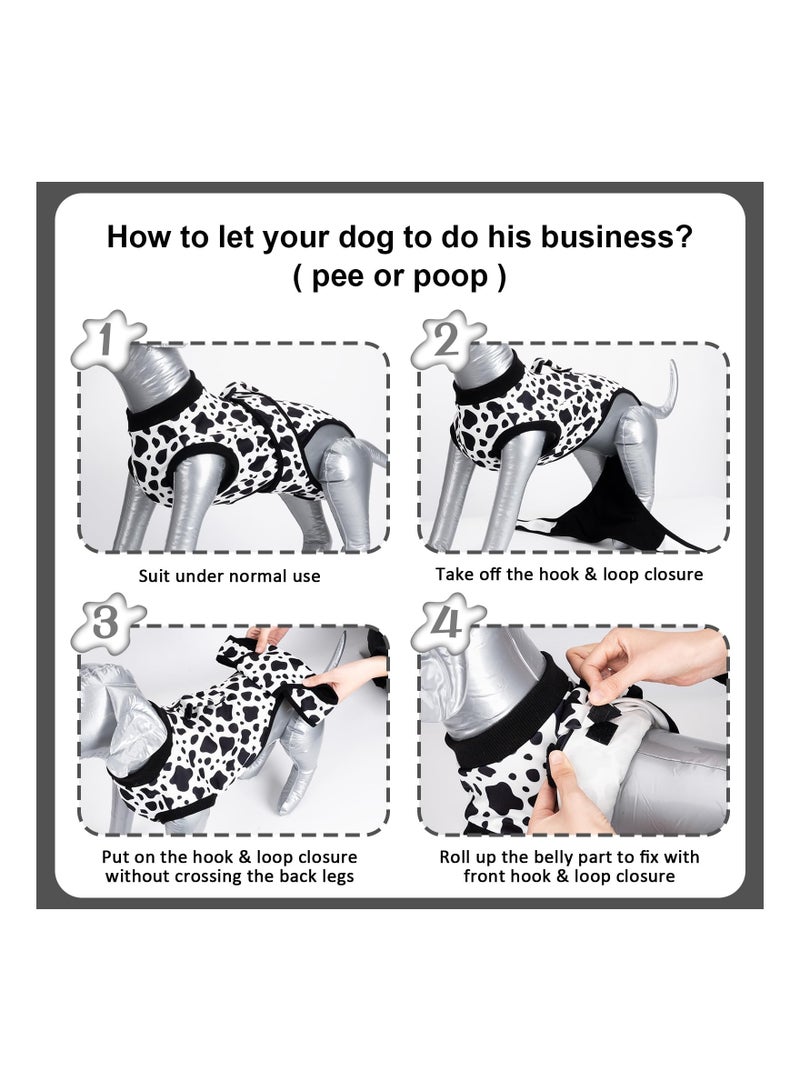 How to let your dog to do his business?
( pee or poop )

1

Suit under normal use

2

Take off the hook & loop closure

3

Put on the hook & loop closure without crossing the back legs

4

Roll up the belly part to fix with front hook & loop closure