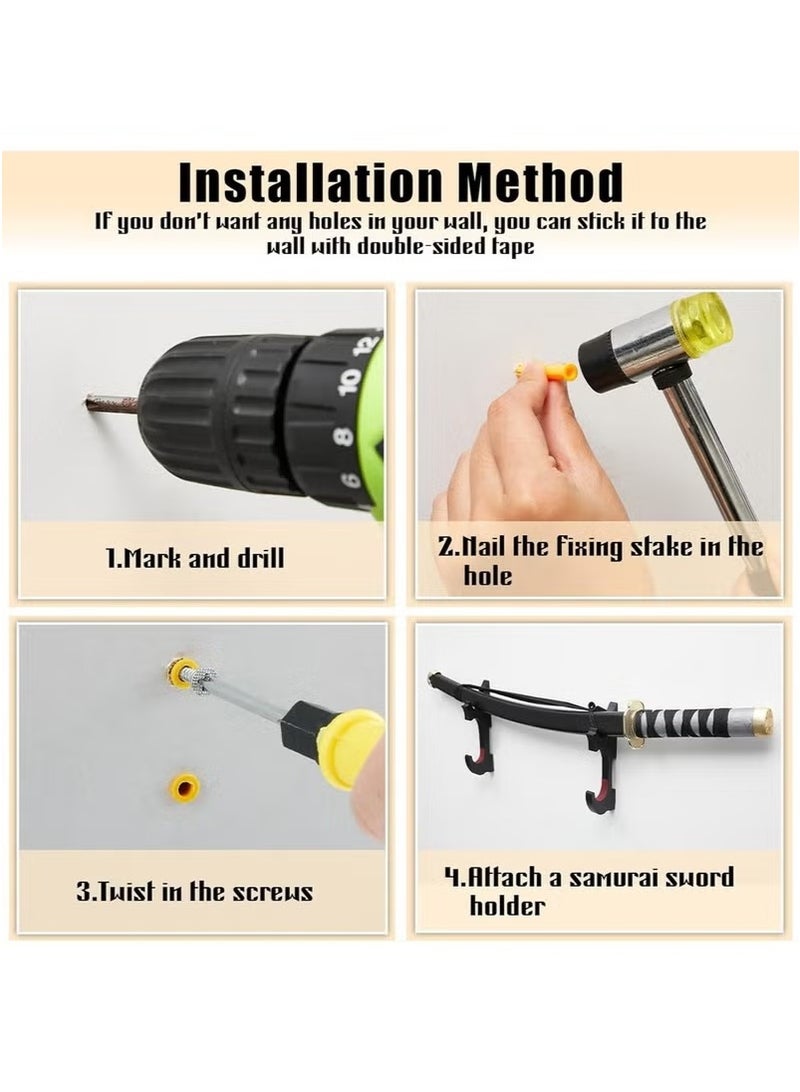 Installation Method
If you don't want any holes in your wall, you can stick it to the wall with double-sided tape

12
10
8
6

1.Mark and drill

2.Nail the fixing stake in the hole

3.Twist in the screws

4.Attach a samurai sword holder