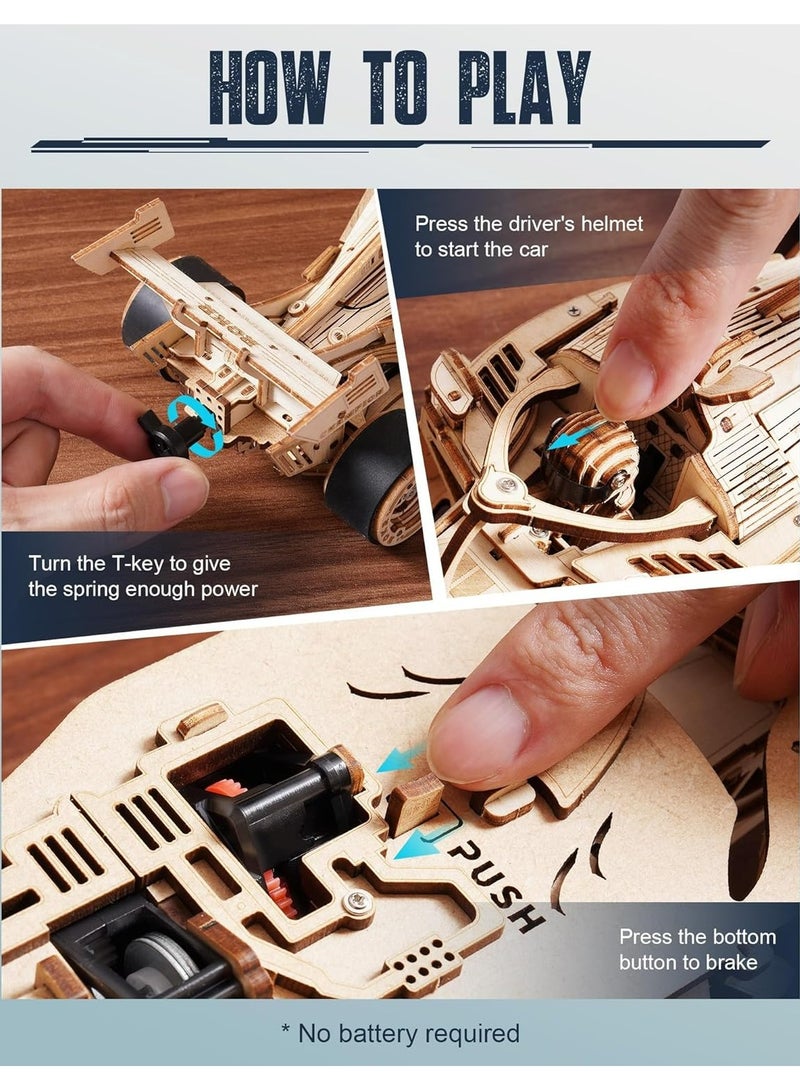 HOW TO PLAY

Press the driver's helmet to start the car

Turn the T-key to give the spring enough power

PUSH

Press the bottom button to brake

* No battery required