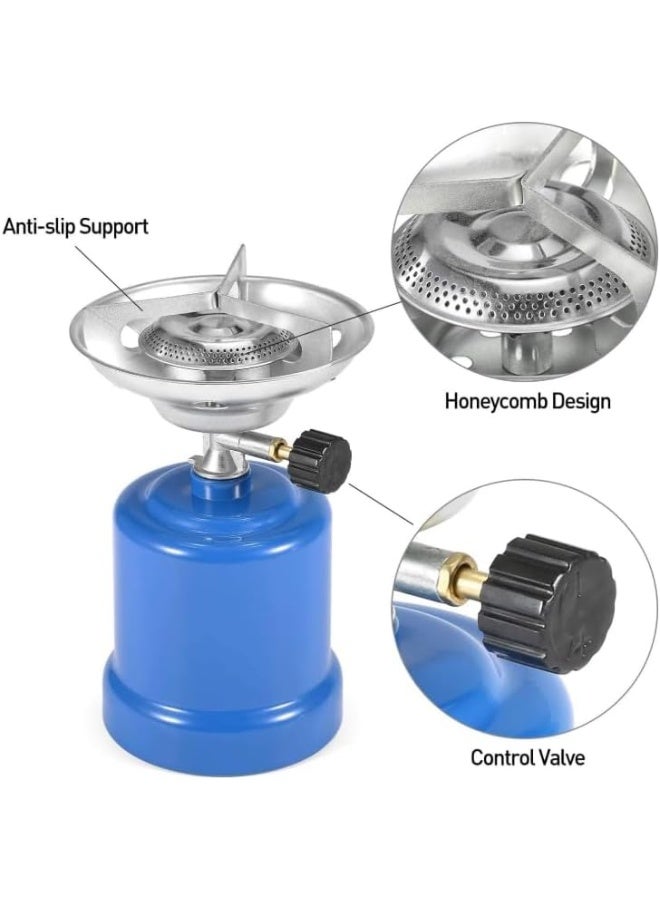 Anti-slip Support

Honeycomb Design

Control Valve