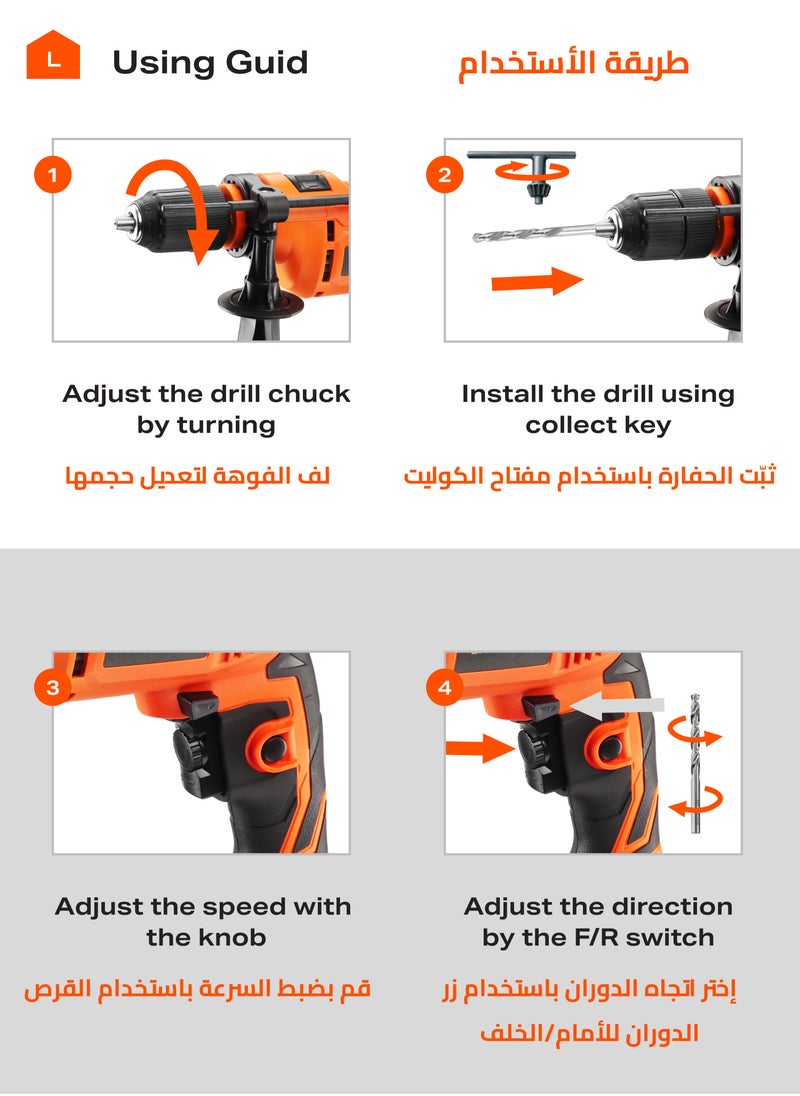 L

Using Guid

طريقة الأستخدام

1

Adjust the drill chuck by turning

لف الفوهة لتعديل حجمها

2

Install the drill using collect key

ثبّت الحفارة باستخدام مفتاح الكوليت

3

Adjust the speed with the knob

قم بضبط السرعة باستخدام القرص

4

Adjust the direction by the F/R switch

إختر اتجاه الدوران باستخدام زر الدوران للأمام/الخلف