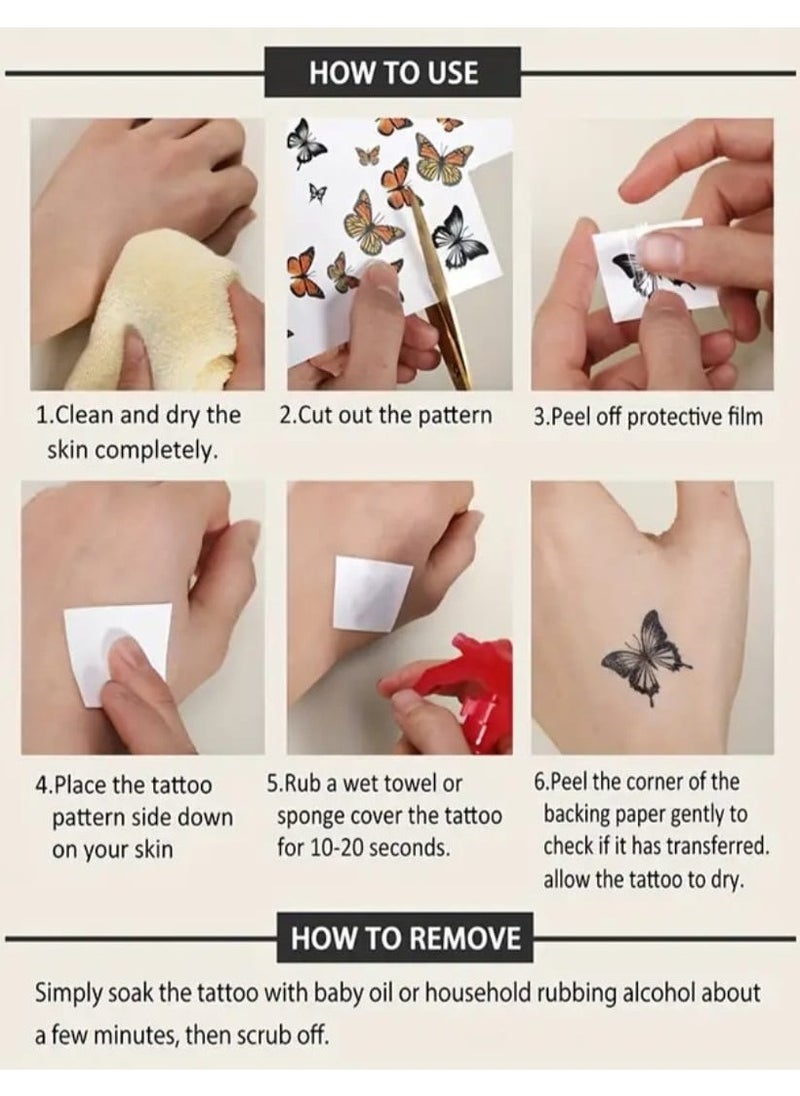 HOW TO USE

1.Clean and dry the skin completely.

2.Cut out the pattern

3.Peel off protective film

4.Place the tattoo pattern side down on your skin

5.Rub a wet towel or sponge cover the tattoo for 10-20 seconds.

6.Peel the corner of the backing paper gently to check if it has transferred. allow the tattoo to dry.

HOW TO REMOVE

Simply soak the tattoo with baby oil or household rubbing alcohol about a few minutes, then scrub off.