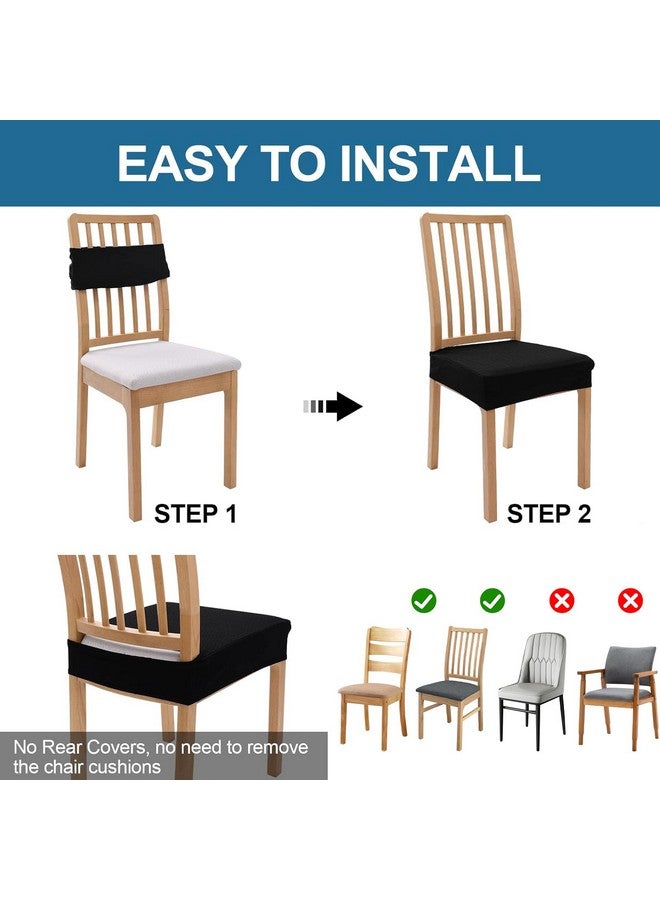 EASY TO INSTALL

STEP 1

STEP 2

No Rear Covers, no need to remove the chair cushions