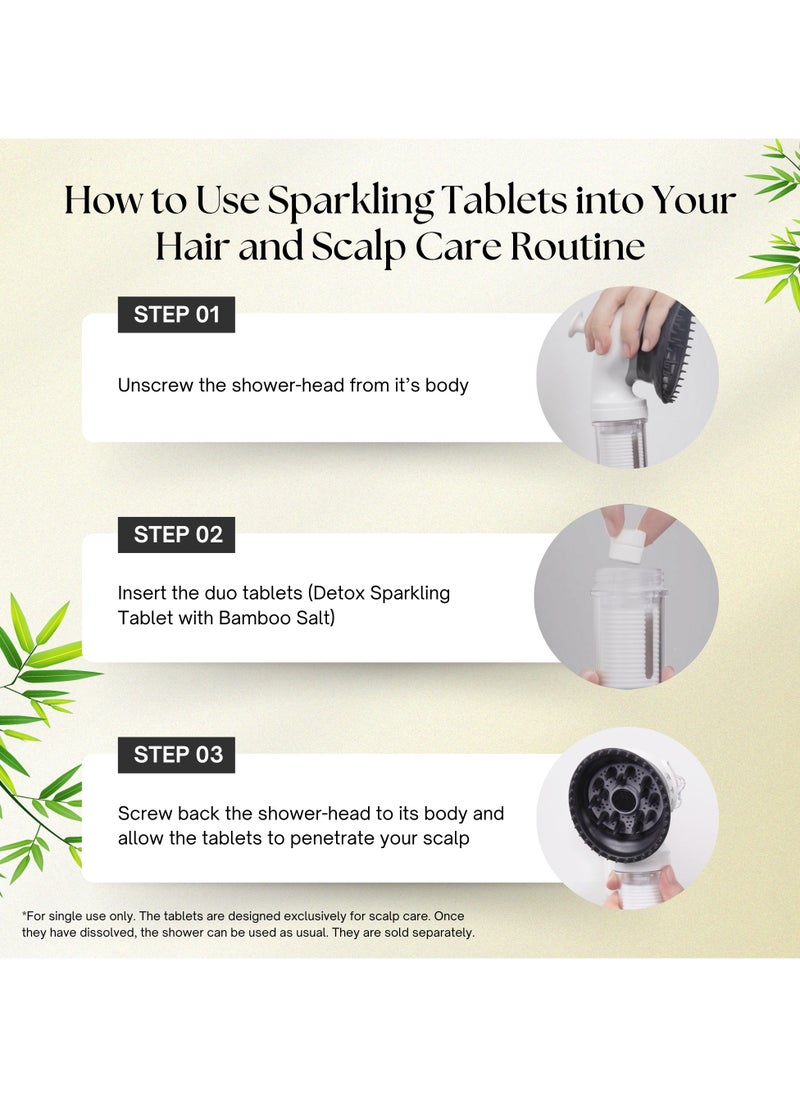 How to Use Sparkling Tablets into Your Hair and Scalp Care Routine

STEP 01

Unscrew the shower-head from it's body

STEP 02

Insert the duo tablets (Detox Sparkling Tablet with Bamboo Salt)

STEP 03

Screw back the shower-head to its body and allow the tablets to penetrate your scalp

*For single use only. The tablets are designed exclusively for scalp care. Once they have dissolved, the shower can be used as usual. They are sold separately.