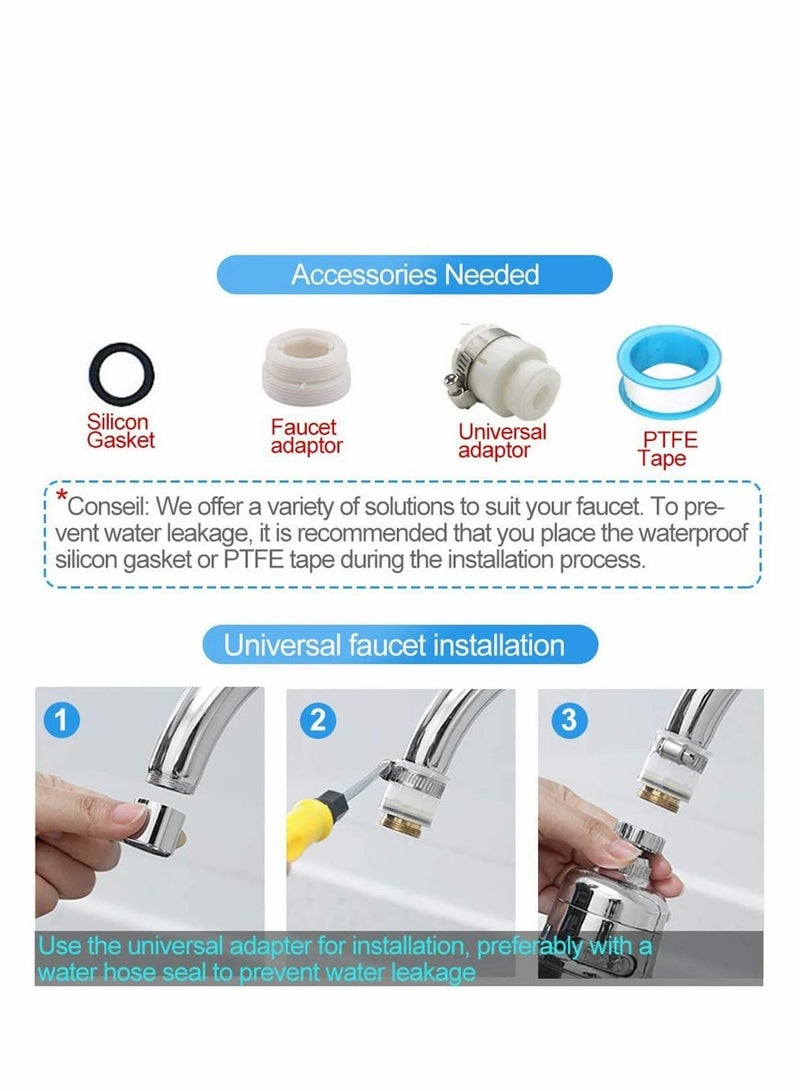 Accessories Needed

Silicon Gasket

Faucet adaptor

Universal adaptor

PTFE Tape

*Conseil: We offer a variety of solutions to suit your faucet. To prevent water leakage, it is recommended that you place the waterproof silicon gasket or PTFE tape during the installation process.

Universal faucet installation

1

2

3

Use the universal adapter for installation, preferably with a water hose seal to prevent water leakage