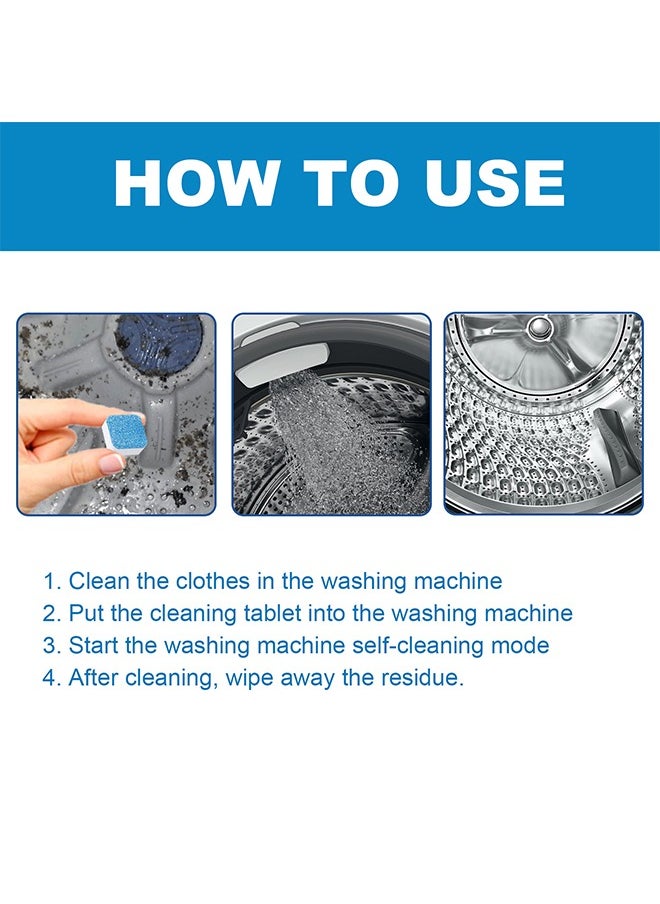 HOW TO USE

1. Clean the clothes in the washing machine
2. Put the cleaning tablet into the washing machine
3. Start the washing machine self-cleaning mode
4. After cleaning, wipe away the residue.