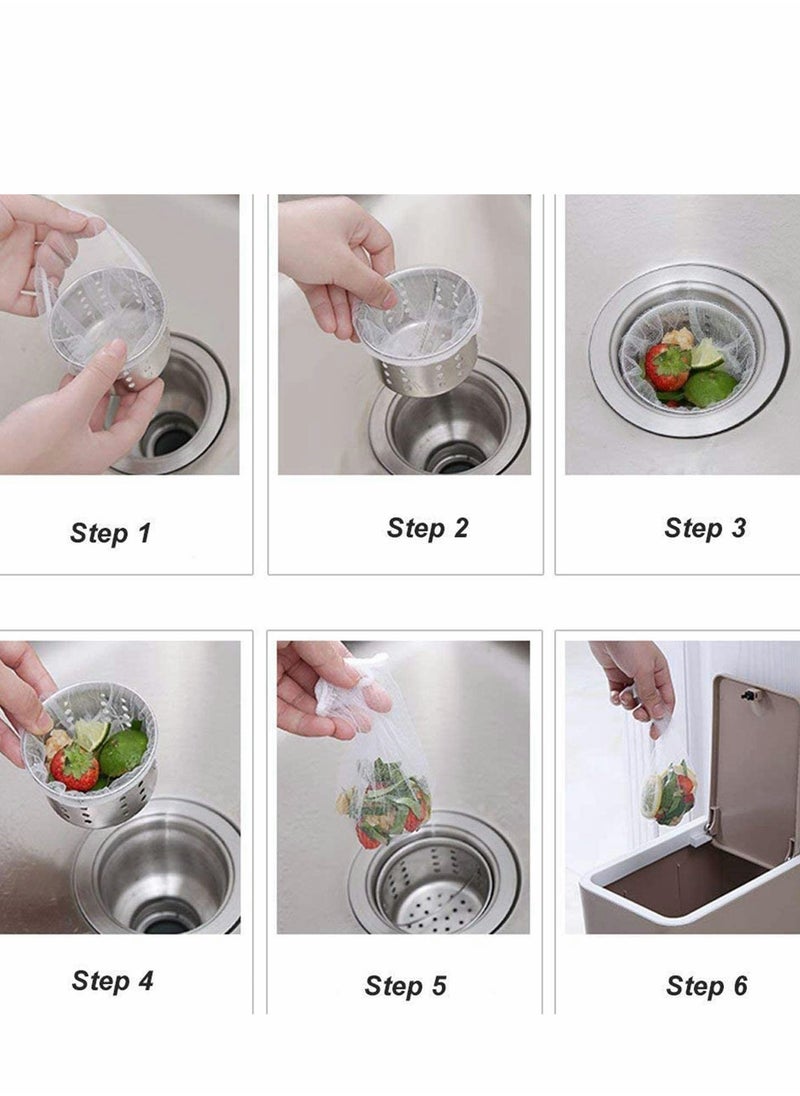 Step 1

Step 2

Step 3

Step 4

Step 5

Step 6