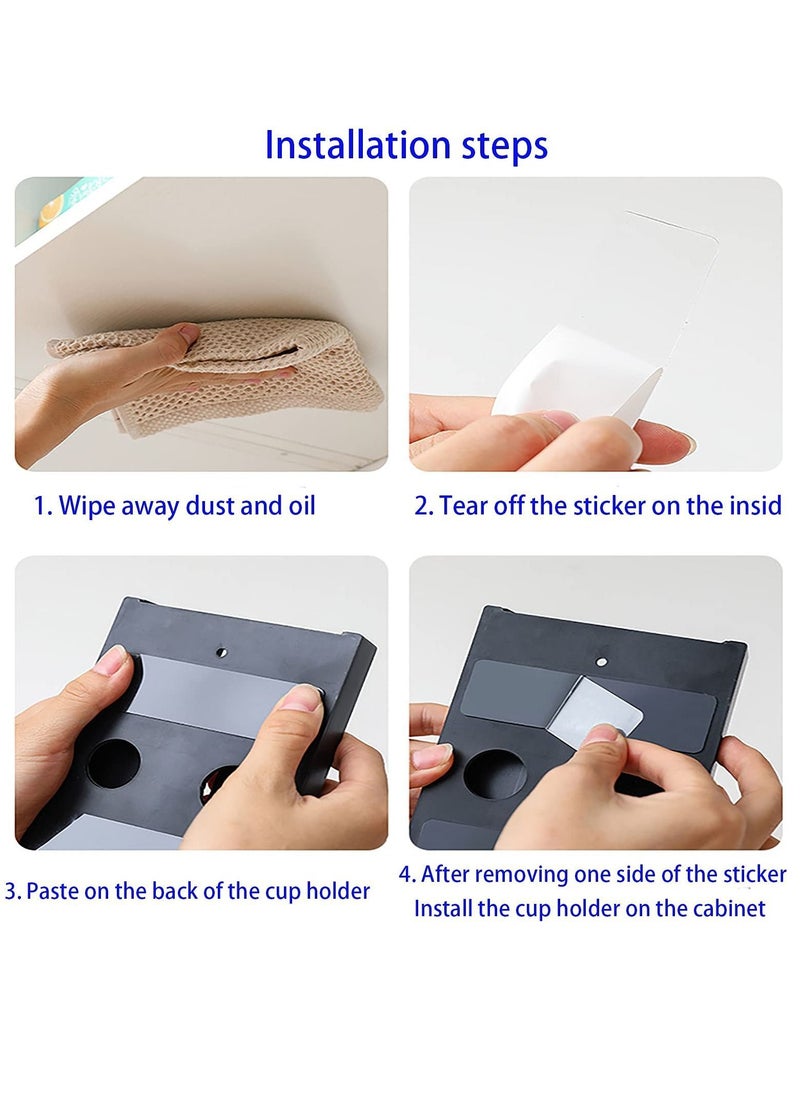 Installation steps

1. Wipe away dust and oil

2. Tear off the sticker on the insid

3. Paste on the back of the cup holder

4. After removing one side of the sticker Install the cup holder on the cabinet