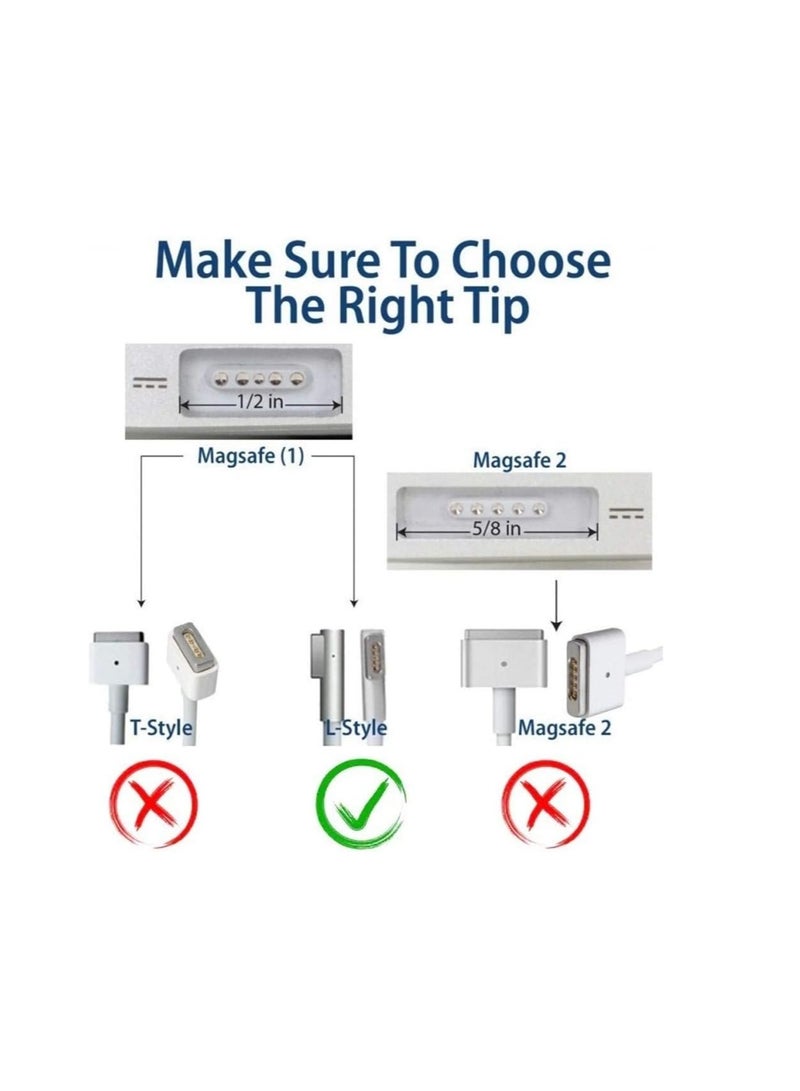 Make Sure To Choose The Right Tip

1/2 in

Magsafe (1)

Magsafe 2

5/8 in

T-Style

L-Style

Magsafe 2