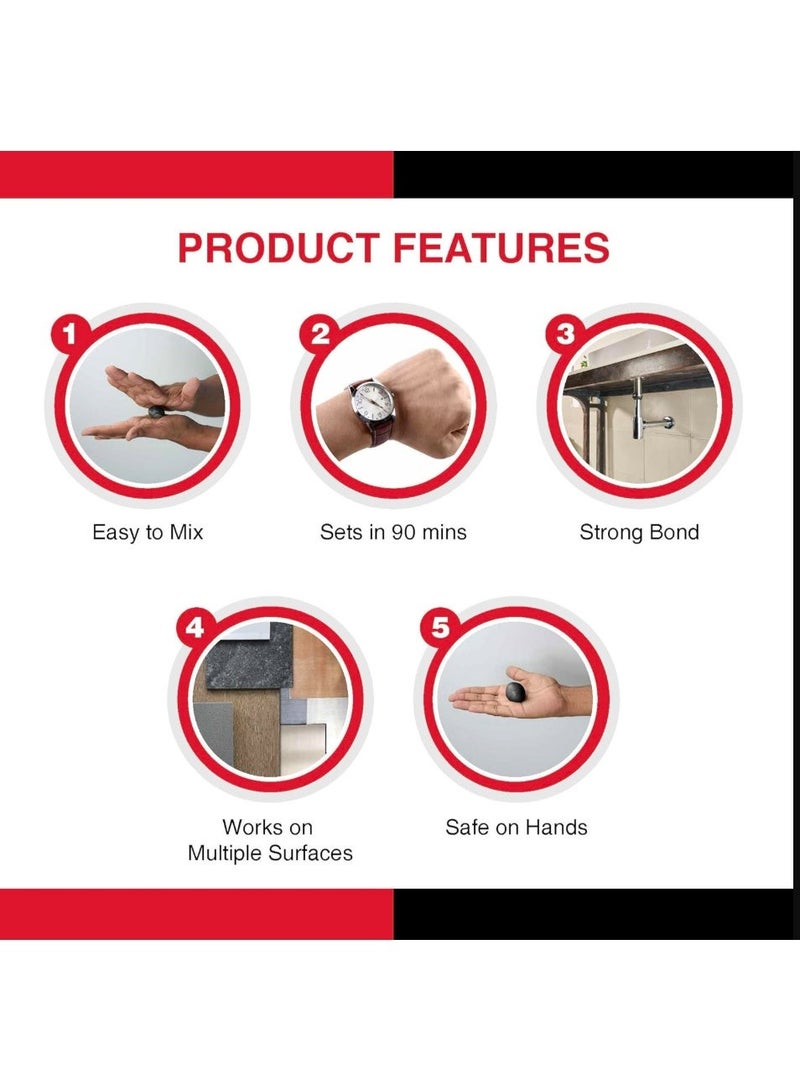 PRODUCT FEATURES

1
Easy to Mix

2
Sets in 90 mins

3
Strong Bond

4
Works on Multiple Surfaces

5
Safe on Hands