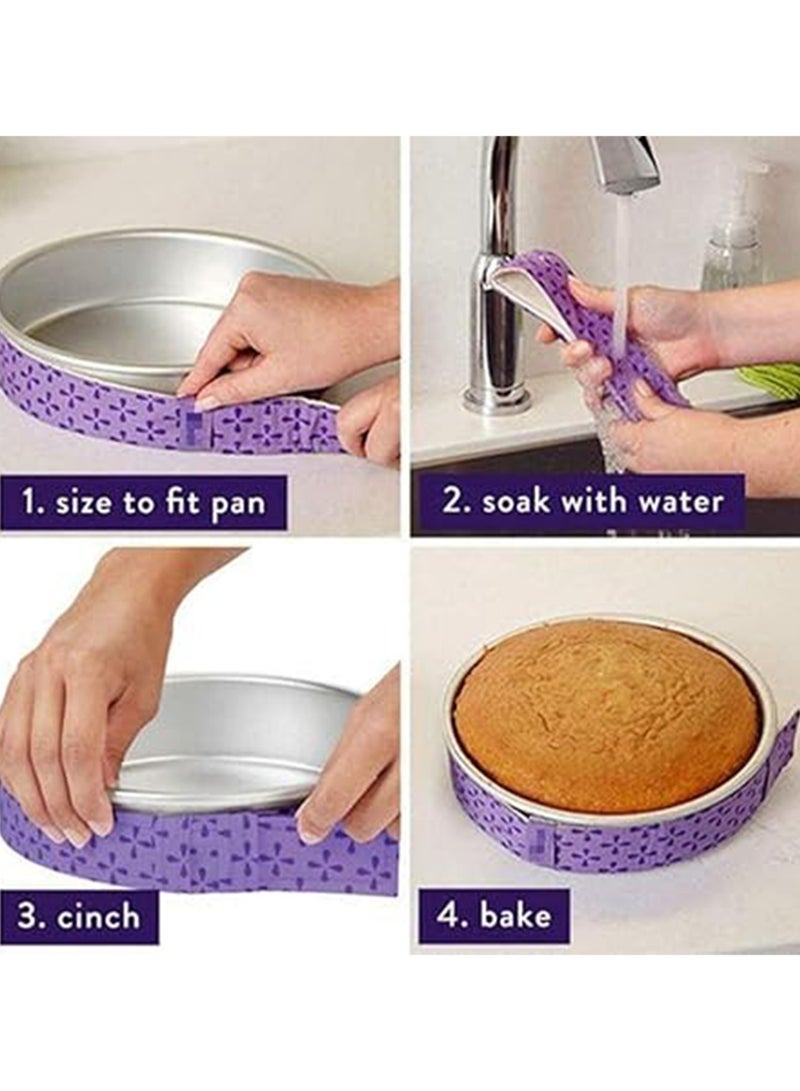 1. size to fit pan

2. soak with water

3. cinch

4. bake