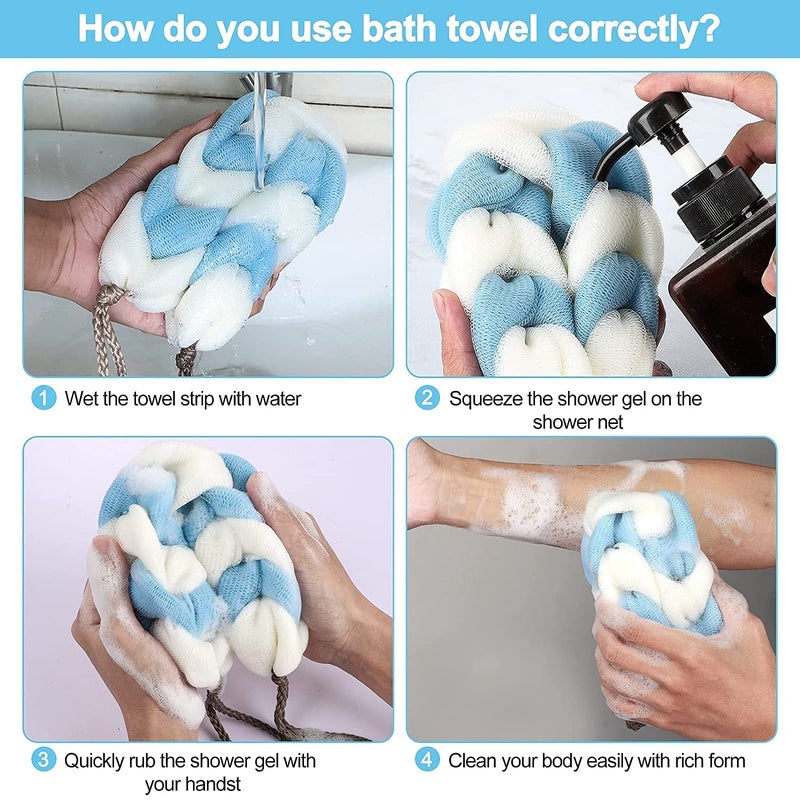 How do you use bath towel correctly?

1 Wet the towel strip with water

2 Squeeze the shower gel on the shower net

3 Quickly rub the shower gel with your handst

4 Clean your body easily with rich form