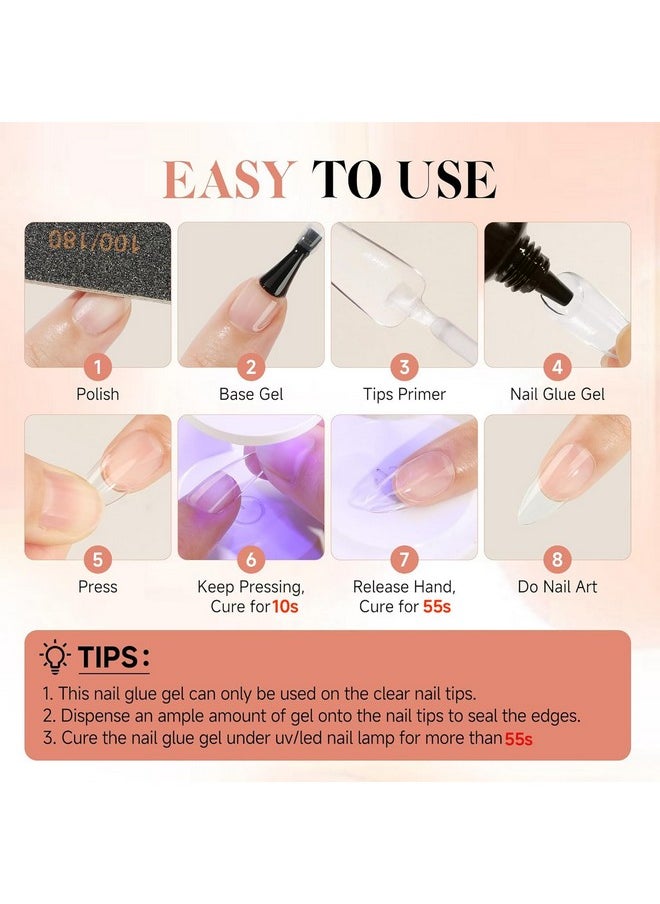 EASY TO USE

100/180

1
Polish

2
Base Gel

3
Tips Primer

4
Nail Glue Gel

5
Press

6
Keep Pressing, Cure for 10s

7
Release Hand, Cure for 55s

8
Do Nail Art

TIPS:

1. This nail glue gel can only be used on the clear nail tips.
2. Dispense an ample amount of gel onto the nail tips to seal the edges.
3. Cure the nail glue gel under uv/led nail lamp for more than 55s