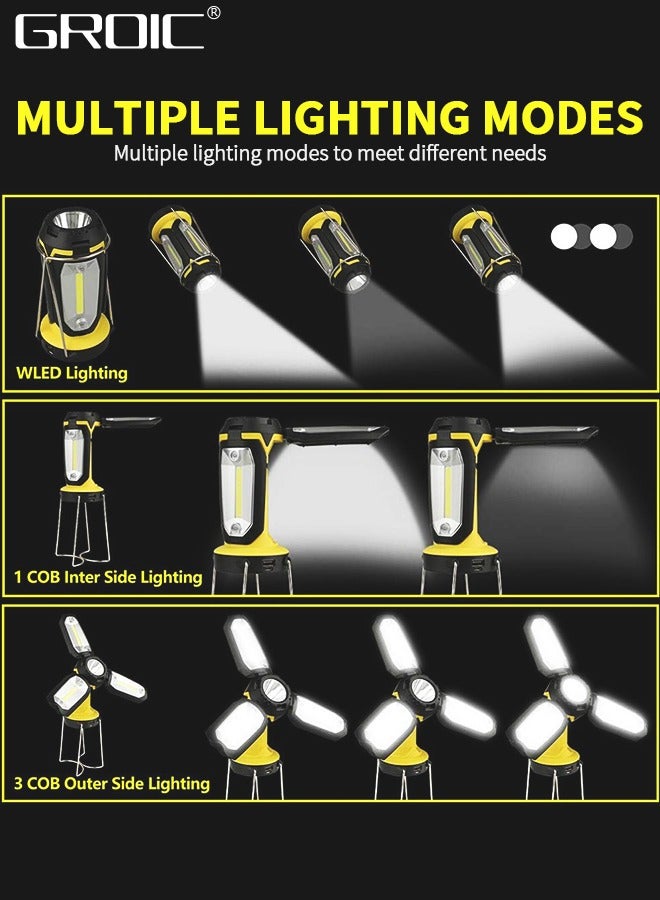 GROIC®

MULTIPLE LIGHTING MODES
Multiple lighting modes to meet different needs

WLED Lighting

1 COB Inter Side Lighting

3 COB Outer Side Lighting