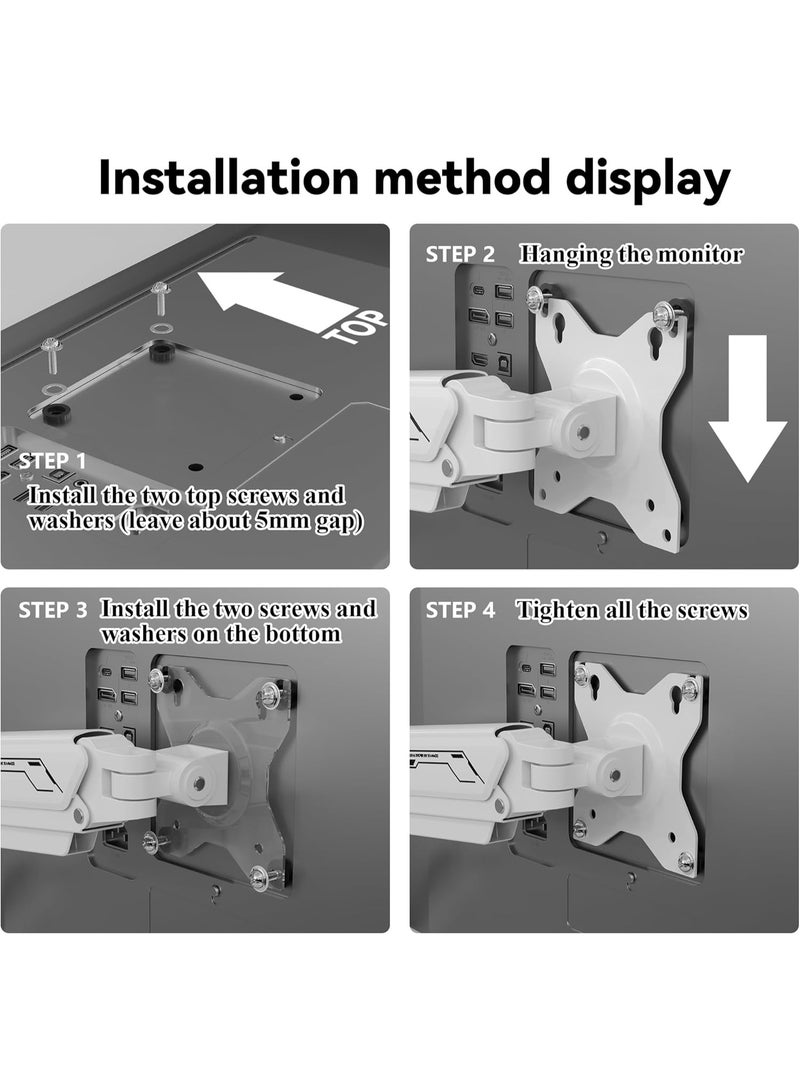 Installation method display

TOP

STEP 1
Install the two top screws and washers (leave about 5mm gap)

STEP 2 Hanging the monitor

STEP 3 Install the two screws and washers on the bottom

STEP 4 Tighten all the screws