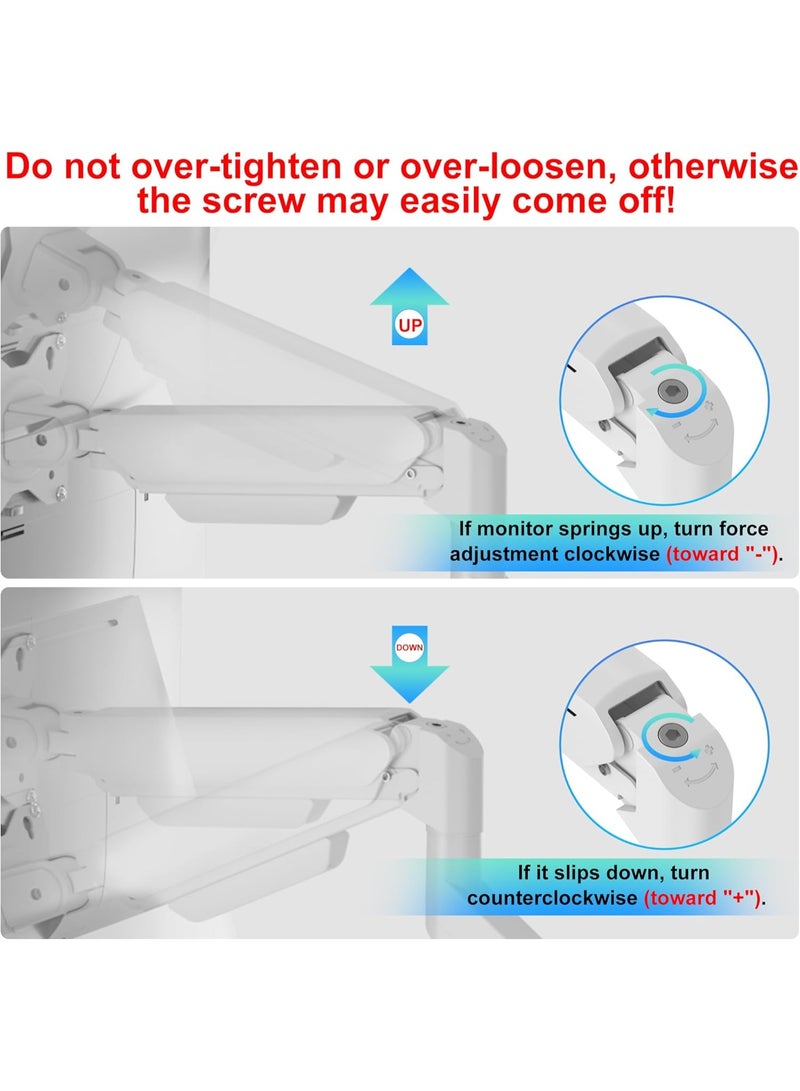 Do not over-tighten or over-loosen, otherwise the screw may easily come off!

UP

If monitor springs up, turn force adjustment clockwise (toward "-").

DOWN

If it slips down, turn counterclockwise (toward "+").